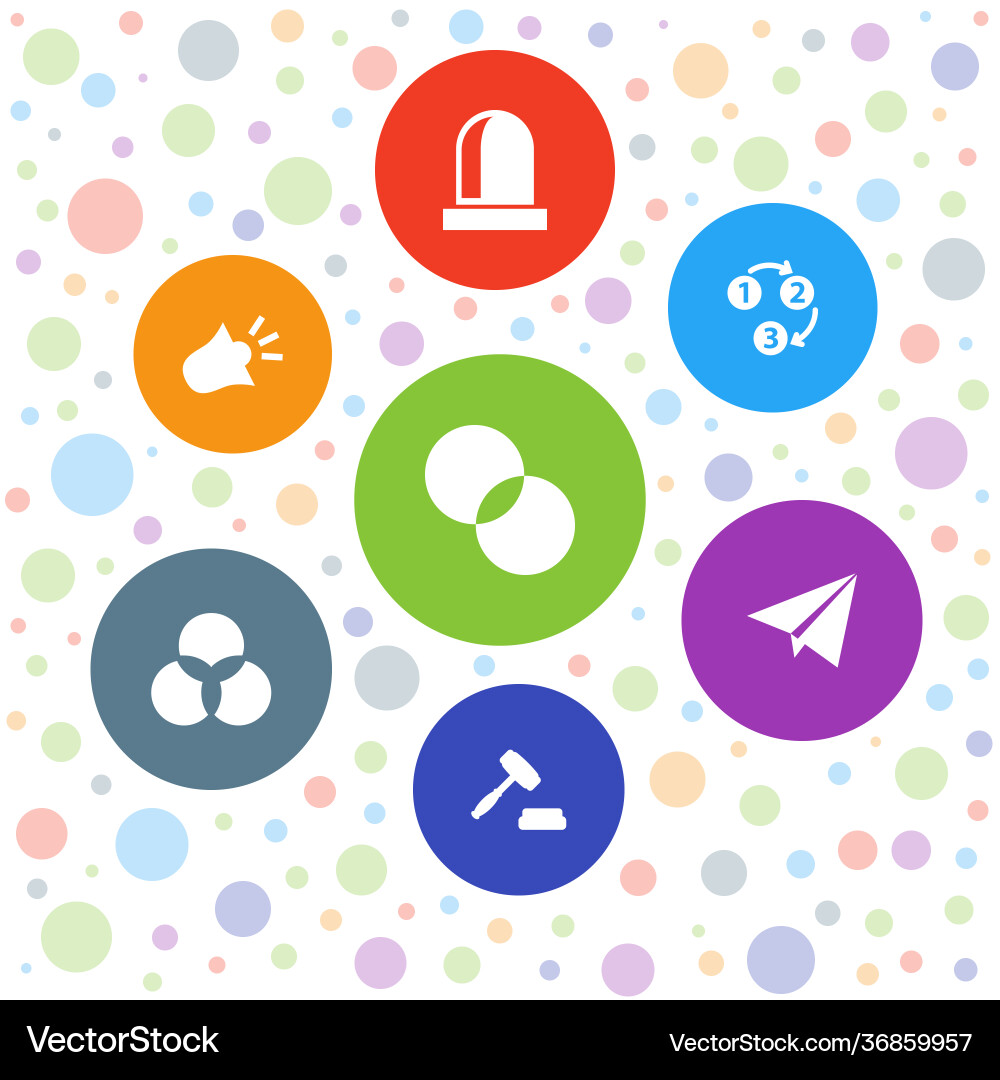 1 2
3

VectorStock

VectorStock.com/36859957