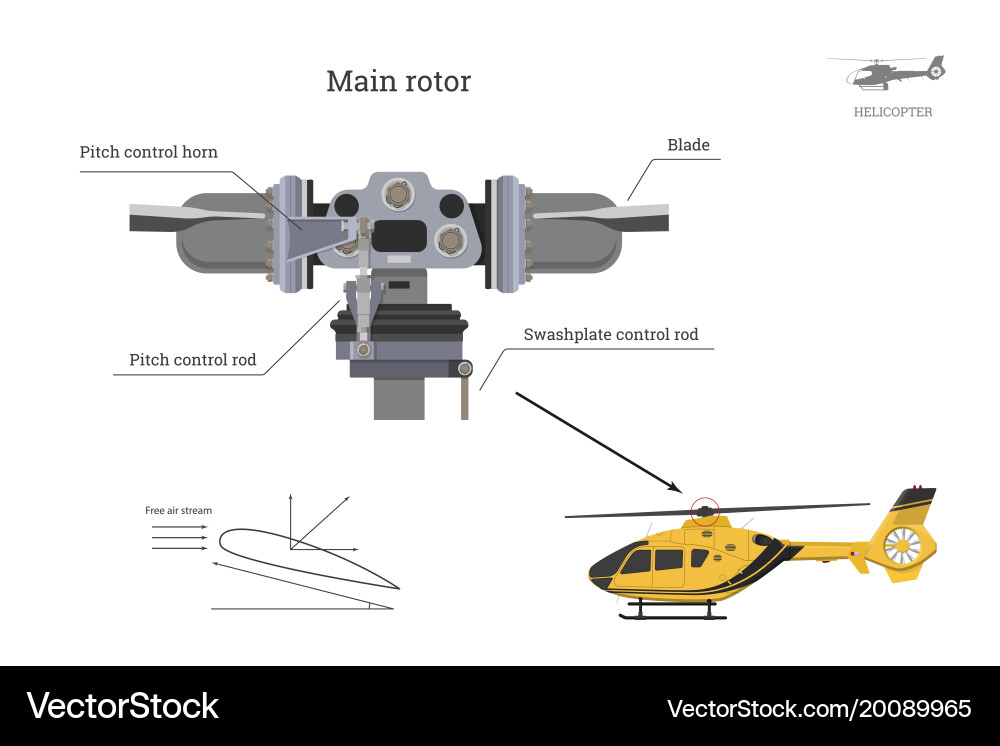 Main rotor

HELICOPTER

Pitch control horn

Blade

Pitch control rod

Swashplate control rod

Free air stream

VectorStock

VectorStock.com/20089965