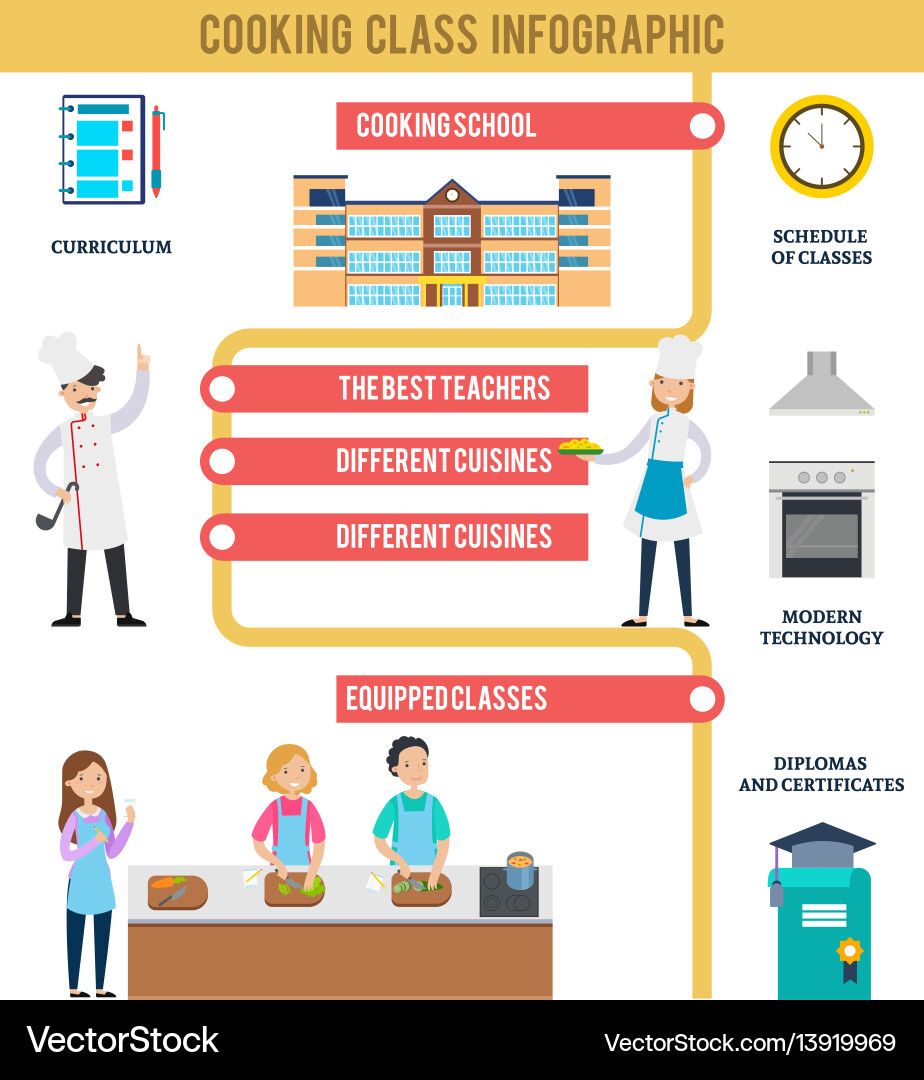 COOKING CLASS INFOGRAPHIC

CURRICULUM

COOKING SCHOOL

SCHEDULE OF CLASSES

THE BEST TEACHERS

DIFFERENT CUISINES

DIFFERENT CUISINES

MODERN TECHNOLOGY

EQUIPPED CLASSES

DIPLOMAS AND CERTIFICATES

VectorStock

VectorStock.com/13919969