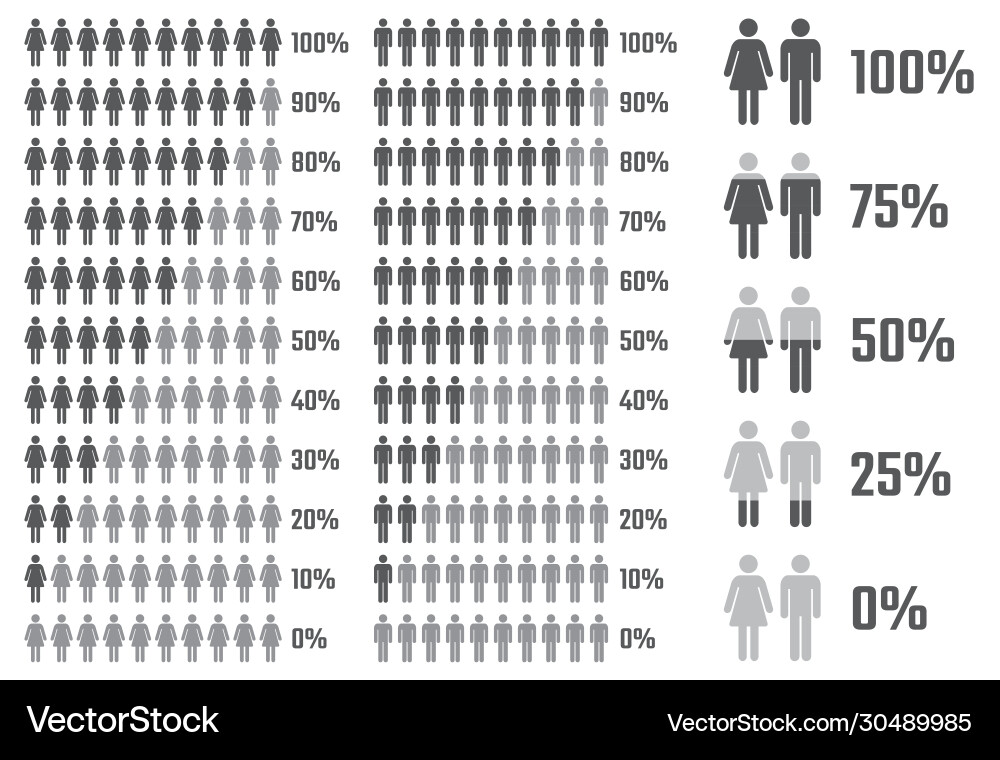 100%
90%
80%
70%
60%
50%
40%
30%
20%
10%
0%

100%
90%
80%
70%
60%
50%
40%
30%
20%
10%
0%

100%
75%
50%
25%
0%

VectorStock
VectorStock.com/30489985