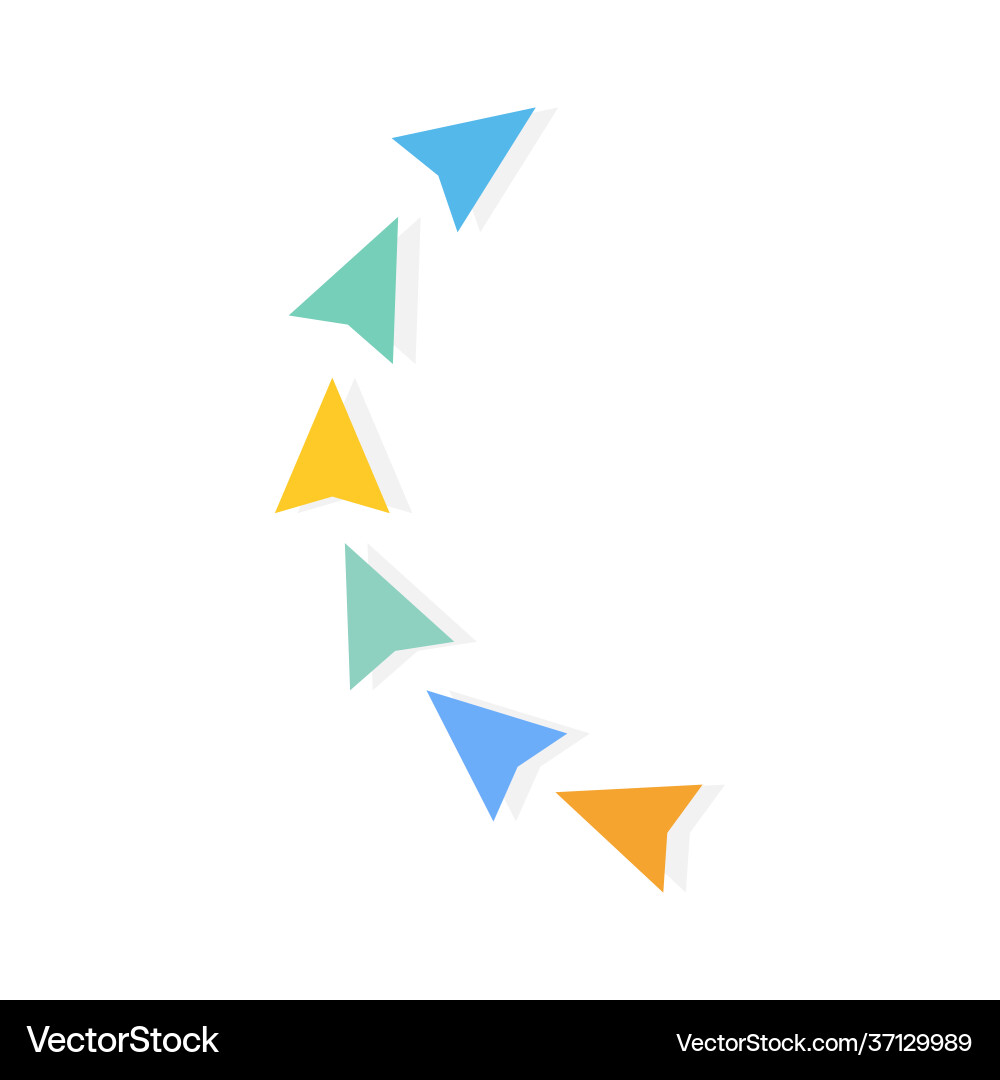 VectorStock

VectorStock.com/37129989