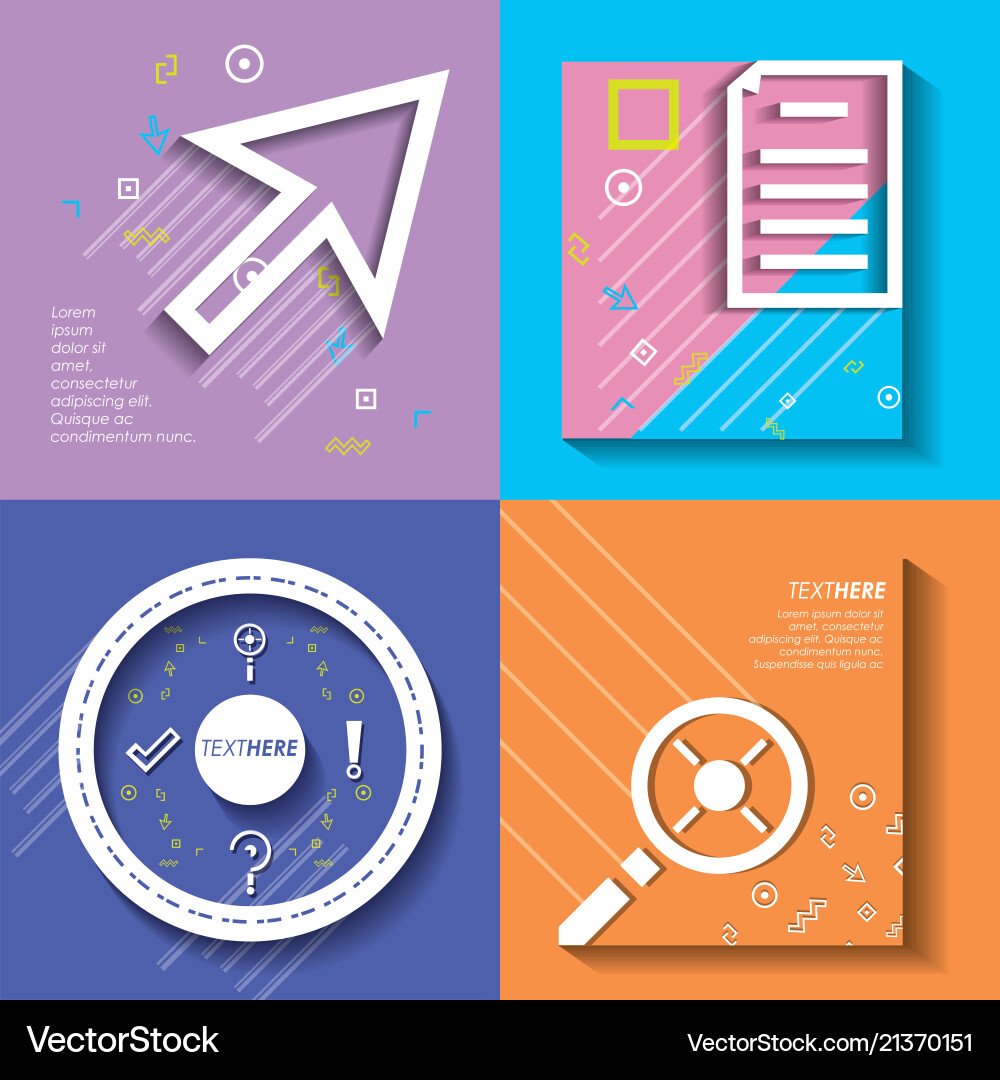 Lorem ipsum dolor sit amet, consectetur adipiscing elit. Quisque ac condimentum nunc.

TEXTHERE

TEXTHERE

Lorem ipsum dolor sit amet, consectetur adipiscing elit. Quisque ac condimentum nunc. Suspendisse quis ligula ac

VectorStock

VectorStock.com/21370151