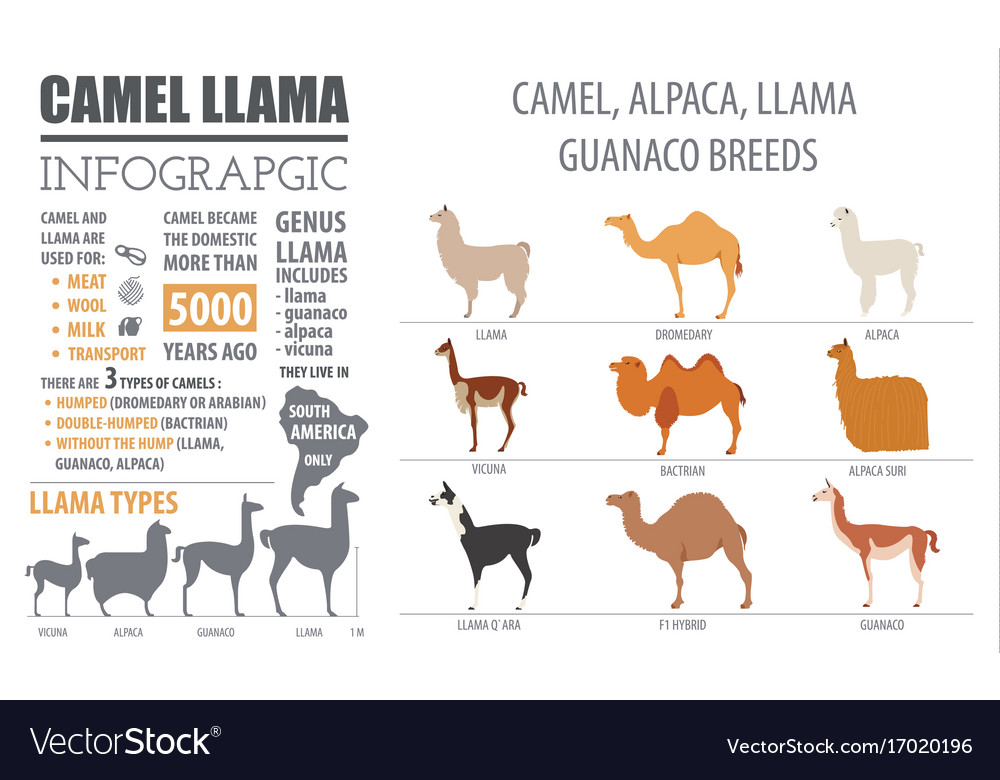 CAMEL LLAMA
INFOGRAPGIC

CAMEL AND LLAMA ARE USED FOR:
• MEAT
• WOOL
• MILK
• TRANSPORT

CAMEL BECAME THE DOMESTIC MORE THAN 5000 YEARS AGO

GENUS LLAMA INCLUDES
- llama
- guanaco
- alpaca
- vicuna

THEY LIVE IN SOUTH AMERICA ONLY

THERE ARE 3 TYPES OF CAMELS :
• HUMPED (DROMEDARY OR ARABIAN)
• DOUBLE-HUMPED (BACTRIAN)
• WITHOUT THE HUMP (LLAMA, GUANACO, ALPACA)

LLAMA TYPES

VICUNA ALPACA GUANACO LLAMA 1 M

CAMEL, ALPACA, LLAMA GUANACO BREEDS

LLAMA DROMEDARY ALPACA
VICUNA BACTRIAN ALPACA SURI
LLAMA Q`ARA F1 HYBRID GUANACO

VectorStock®
VectorStock.com/17020196