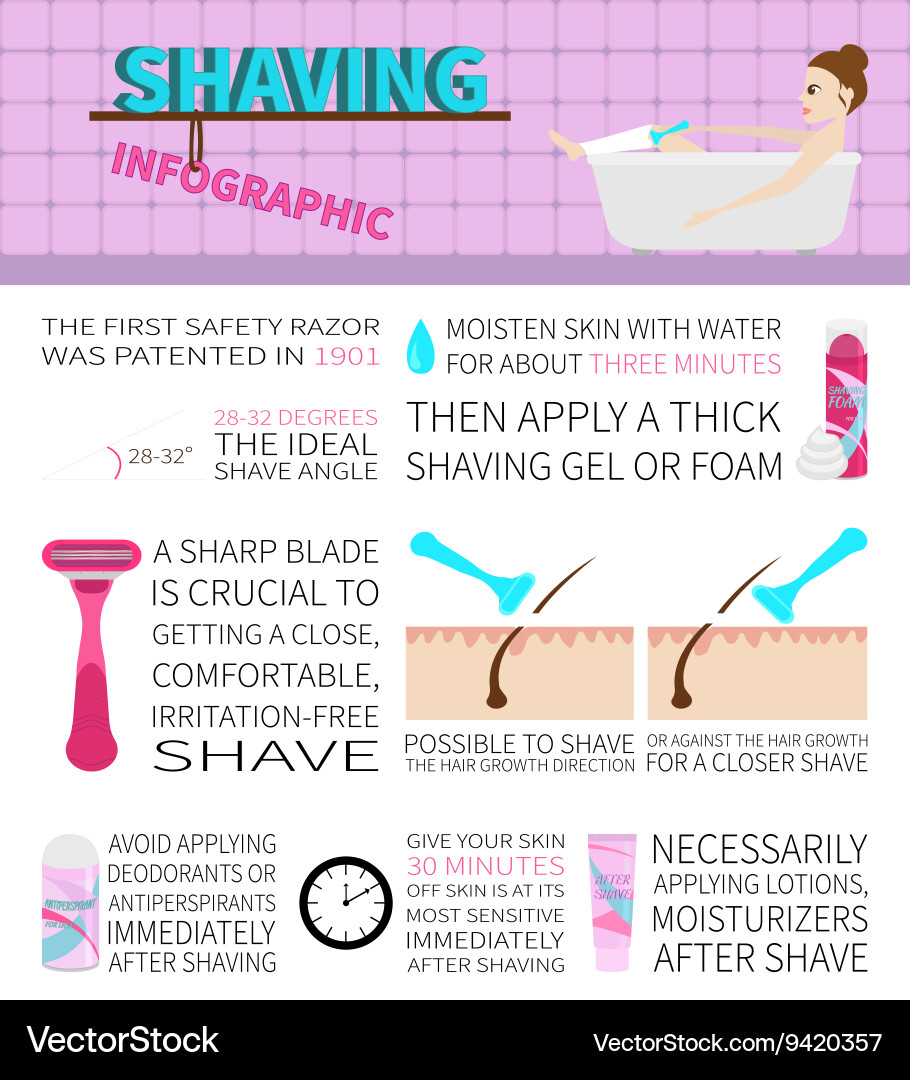 SHAVING

INFOGRAPHIC

THE FIRST SAFETY RAZOR WAS PATENTED IN 1901

28-32°

28-32 DEGREES THE IDEAL SHAVE ANGLE

MOISTEN SKIN WITH WATER FOR ABOUT THREE MINUTES

THEN APPLY A THICK SHAVING GEL OR FOAM

SHAVING FOAM

A SHARP BLADE IS CRUCIAL TO GETTING A CLOSE, COMFORTABLE, IRRITATION-FREE SHAVE

POSSIBLE TO SHAVE THE HAIR GROWTH DIRECTION

OR AGAINST THE HAIR GROWTH FOR A CLOSER SHAVE

ANTIPERSPIRANT

AVOID APPLYING DEODORANTS OR ANTIPERSPIRANTS IMMEDIATELY AFTER SHAVING

GIVE YOUR SKIN 30 MINUTES OFF SKIN IS AT ITS MOST SENSITIVE IMMEDIATELY AFTER SHAVING

AFTER SHAVE

NECESSARILY APPLYING LOTIONS, MOISTURIZERS AFTER SHAVE

VectorStock

VectorStock.com/9420357