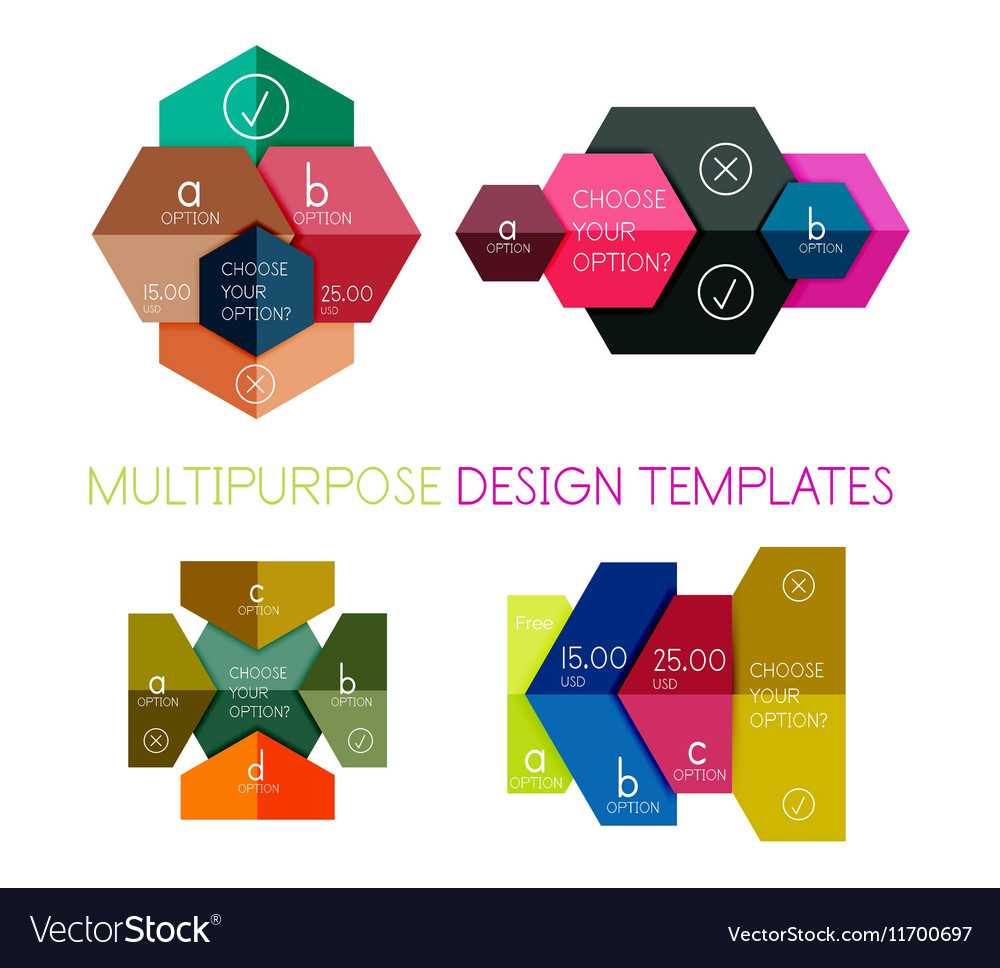 a
OPTION

b
OPTION

15.00
USD

CHOOSE YOUR OPTION?

25.00
USD

a
OPTION

CHOOSE YOUR OPTION?

b
OPTION

MULTIPURPOSE DESIGN TEMPLATES

c
OPTION

a
OPTION

CHOOSE YOUR OPTION?

b
OPTION

d
OPTION

Free

15.00
USD

25.00
USD

CHOOSE YOUR OPTION?

a
OPTION

b
OPTION

c
OPTION

VectorStock®

VectorStock.com/11700697