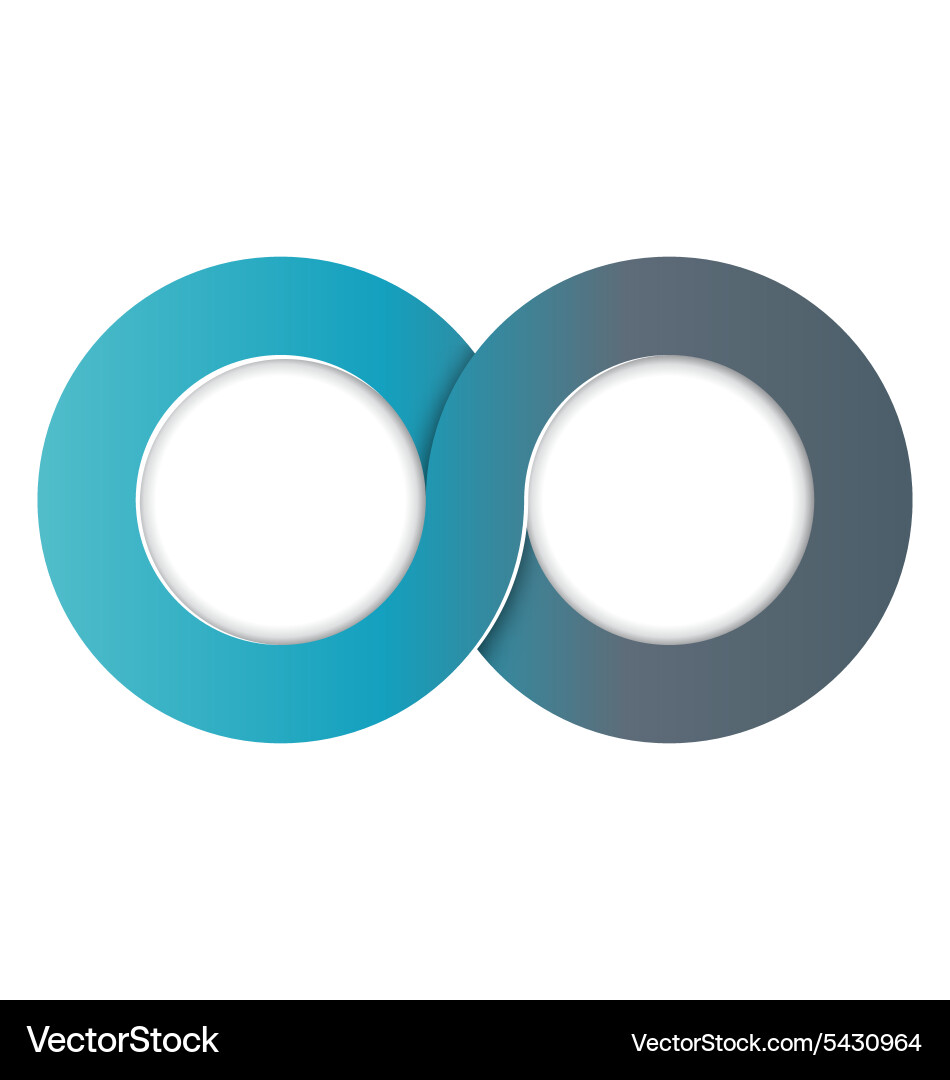 VectorStock

VectorStock.com/5430964