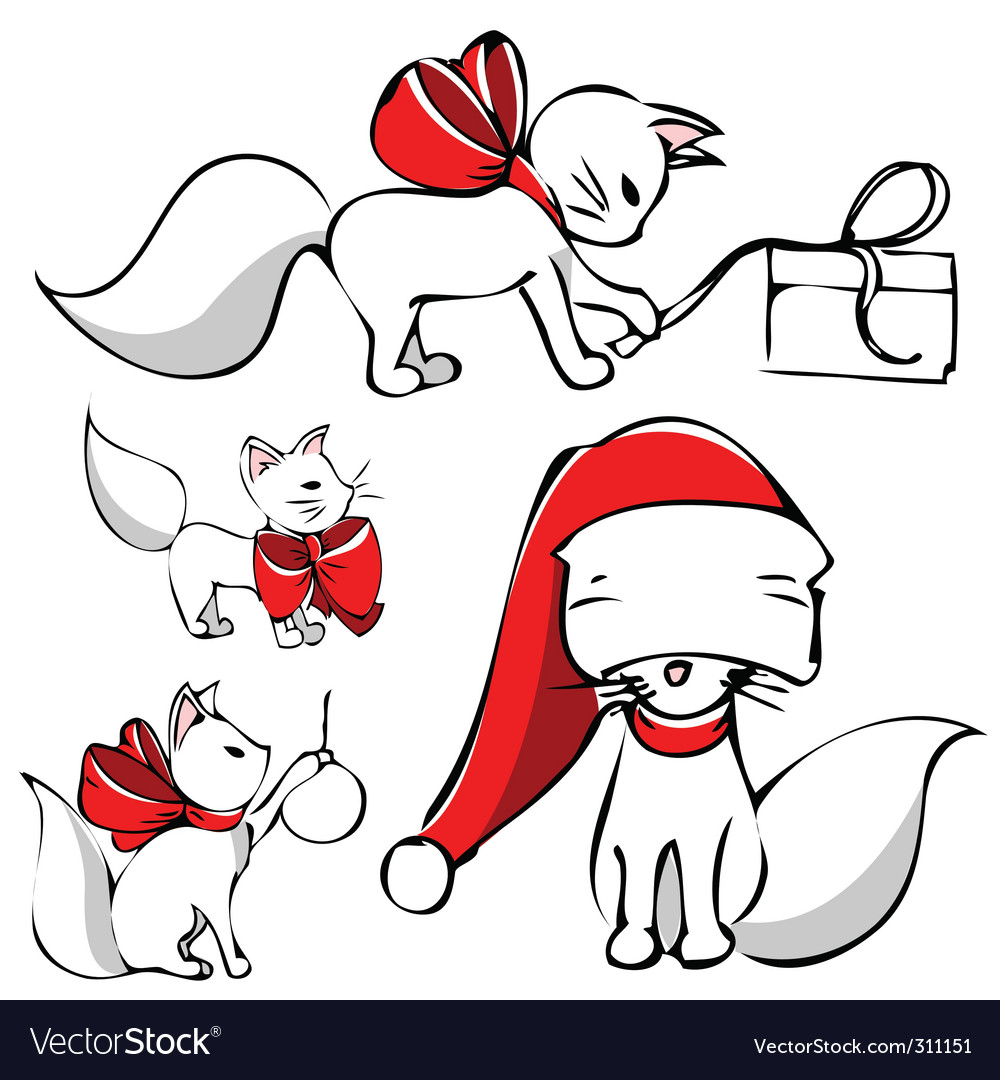 VectorStock®

VectorStock.com/311151