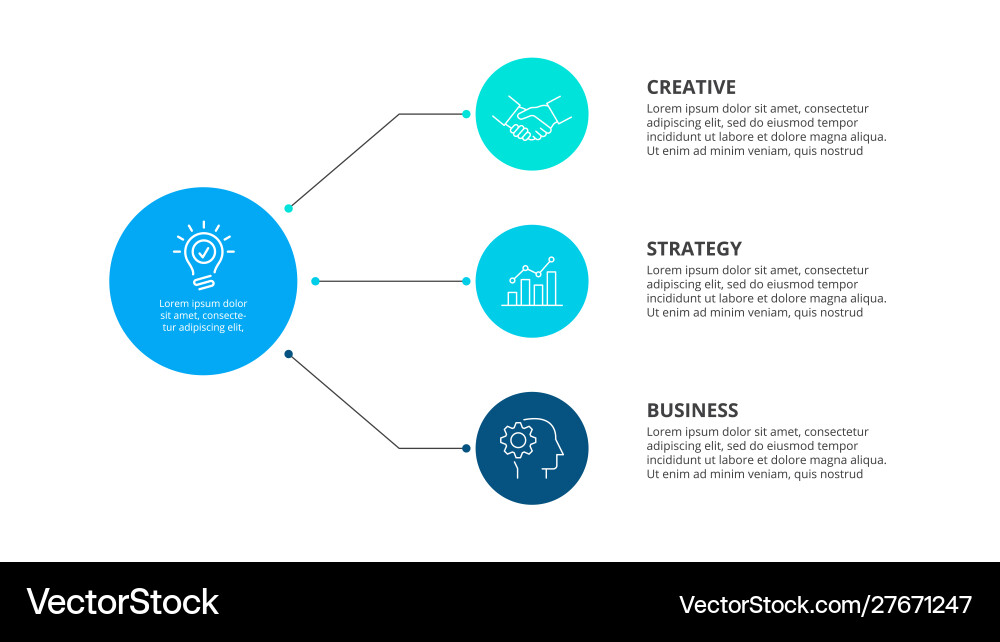 Lorem ipsum dolor sit amet, consectetur adipiscing elit,

CREATIVE
Lorem ipsum dolor sit amet, consectetur adipiscing elit, sed do eiusmod tempor incididunt ut labore et dolore magna aliqua. Ut enim ad minim veniam, quis nostrud

STRATEGY
Lorem ipsum dolor sit amet, consectetur adipiscing elit, sed do eiusmod tempor incididunt ut labore et dolore magna aliqua. Ut enim ad minim veniam, quis nostrud

BUSINESS
Lorem ipsum dolor sit amet, consectetur adipiscing elit, sed do eiusmod tempor incididunt ut labore et dolore magna aliqua. Ut enim ad minim veniam, quis nostrud

VectorStock
VectorStock.com/27671247