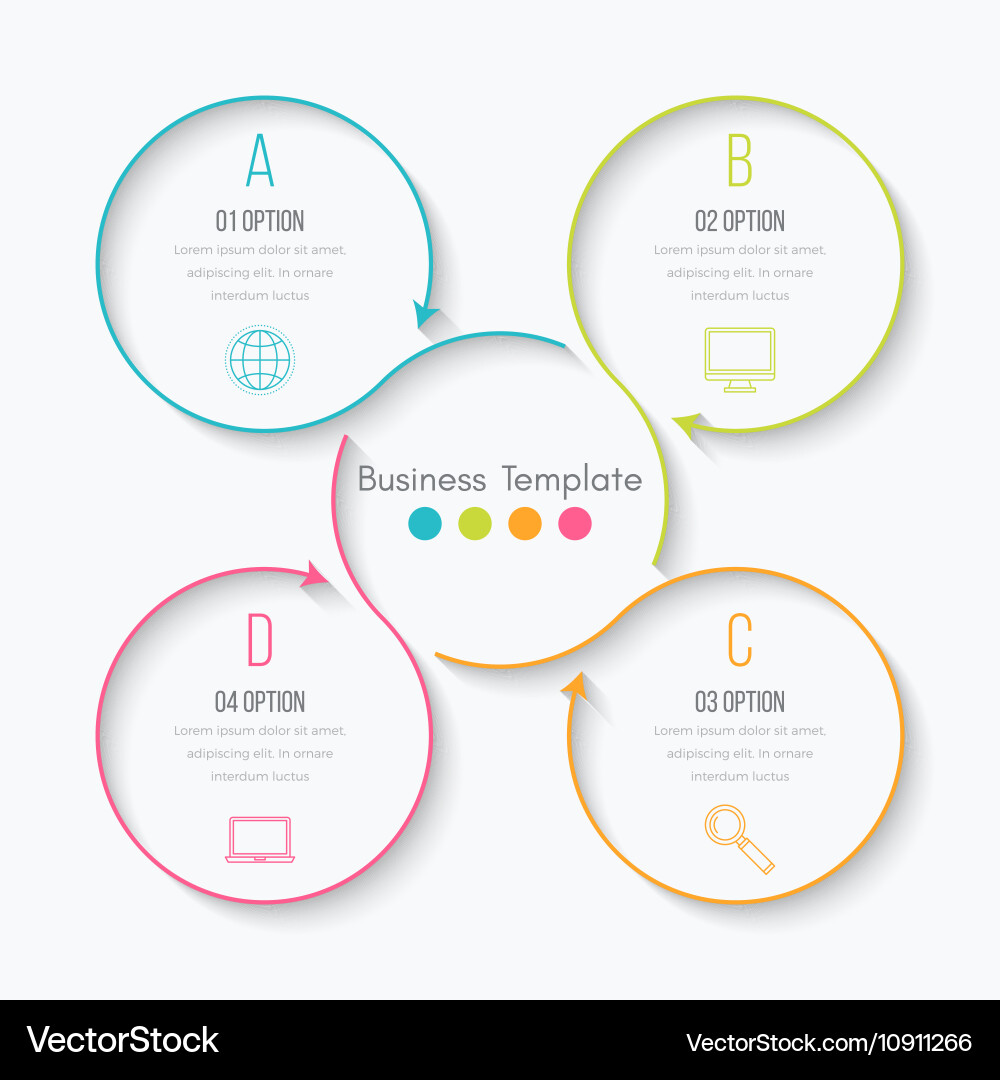 A

01 OPTION

Lorem ipsum dolor sit amet, adipiscing elit. In ornare interdum luctus

B

02 OPTION

Lorem ipsum dolor sit amet, adipiscing elit. In ornare interdum luctus

Business Template

D

04 OPTION

Lorem ipsum dolor sit amet, adipiscing elit. In ornare interdum luctus

C

03 OPTION

Lorem ipsum dolor sit amet, adipiscing elit. In ornare interdum luctus

VectorStock

VectorStock.com/10911266