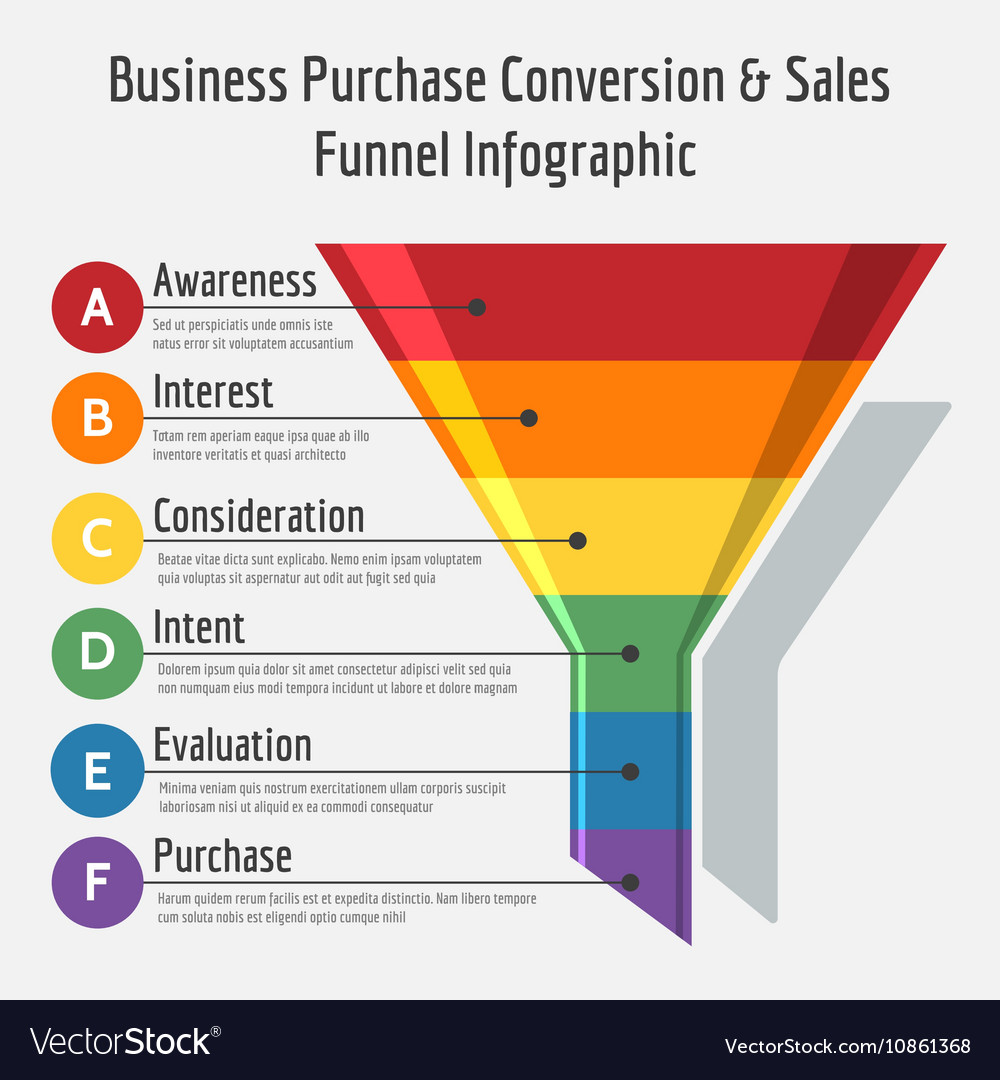 Business Purchase Conversion & Sales Funnel Infographic

A
Awareness
Sed ut perspiciatis unde omnis iste natus error sit voluptatem accusantium

B
Interest
Totam rem aperiam eaque ipsa quae ab illo inventore veritatis et quasi architecto

C
Consideration
Beatae vitae dicta sunt explicabo. Nemo enim ipsam voluptatem quia voluptas sit aspernatur aut odit aut fugit sed quia

D
Intent
Dolorem ipsum quia dolor sit amet consectetur adipisci velit sed quia non numquam eius modi tempora incidunt ut labore et dolore magnam

E
Evaluation
Minima veniam quis nostrum exercitationem ullam corporis suscipit laboriosam nisi ut aliquid ex ea commodi consequatur

F
Purchase
Harum quidem rerum facilis est et expedita distinctio. Nam libero tempore cum soluta nobis est eligendi optio cumque nihil

VectorStock®
VectorStock.com/10861368