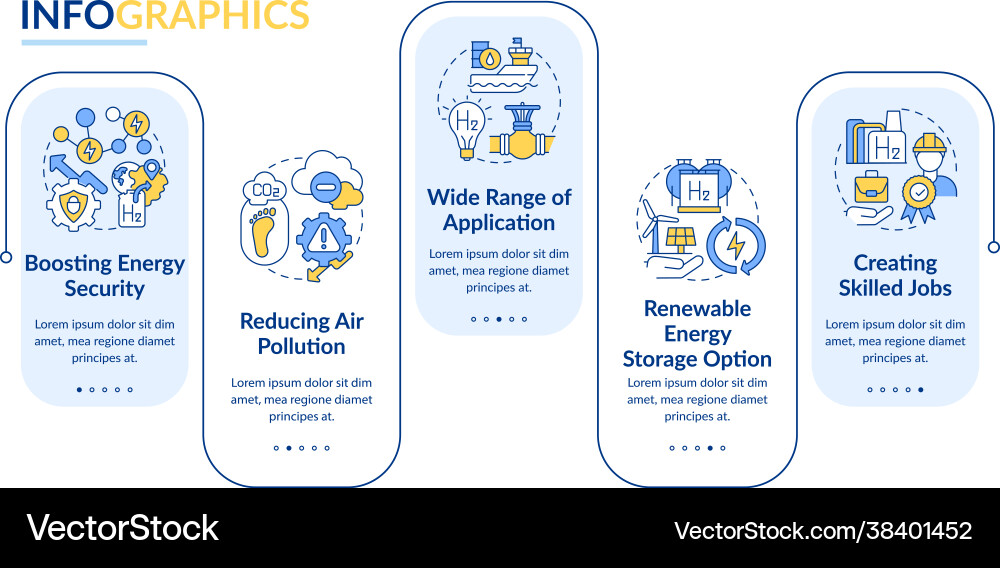 INFOGRAPHICS

$H_2$

Boosting Energy Security

Lorem ipsum dolor sit dim amet, mea regione diamet principes at.

$CO_2$

Reducing Air Pollution

Lorem ipsum dolor sit dim amet, mea regione diamet principes at.

$H_2$

Wide Range of Application

Lorem ipsum dolor sit dim amet, mea regione diamet principes at.

$H_2$

Renewable Energy Storage Option

Lorem ipsum dolor sit dim amet, mea regione diamet principes at.

$H_2$

Creating Skilled Jobs

Lorem ipsum dolor sit dim amet, mea regione diamet principes at.

VectorStock

VectorStock.com/38401452