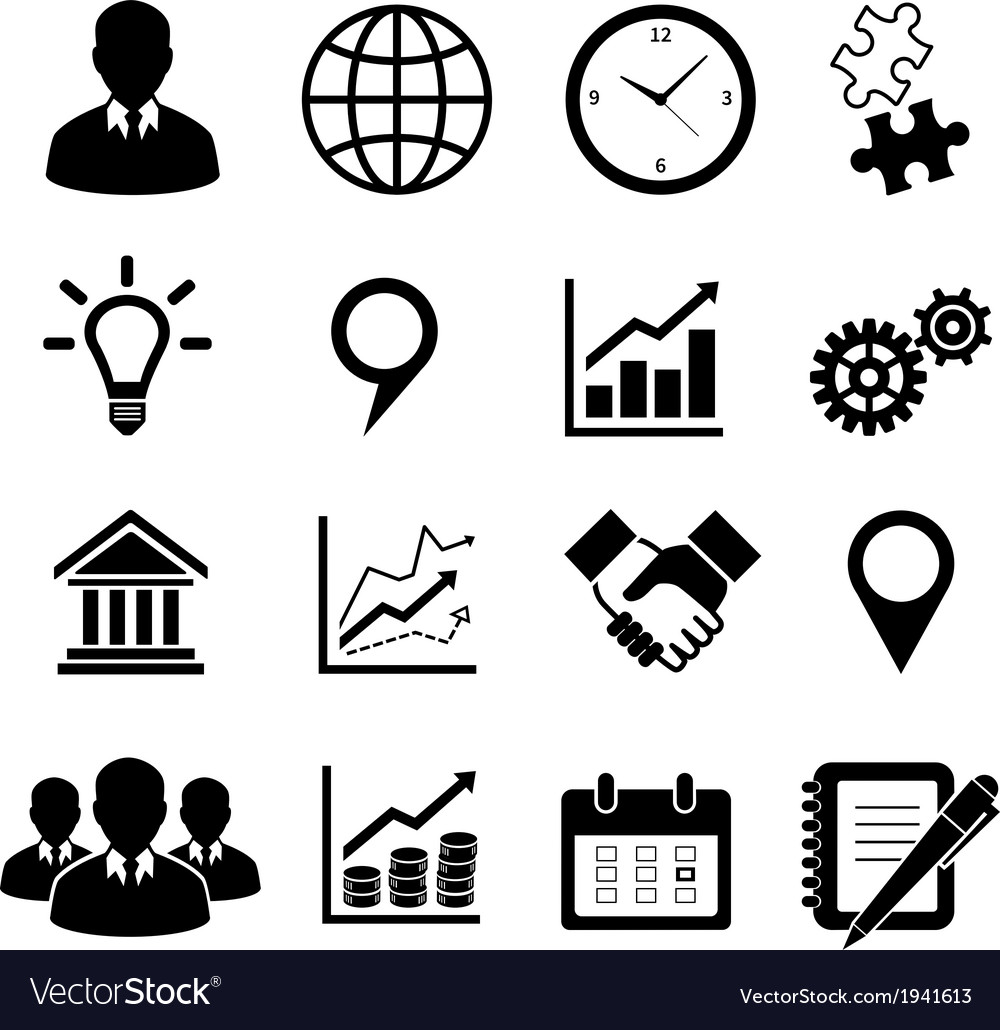 12
9
3
6

VectorStock®
VectorStock.com/1941613