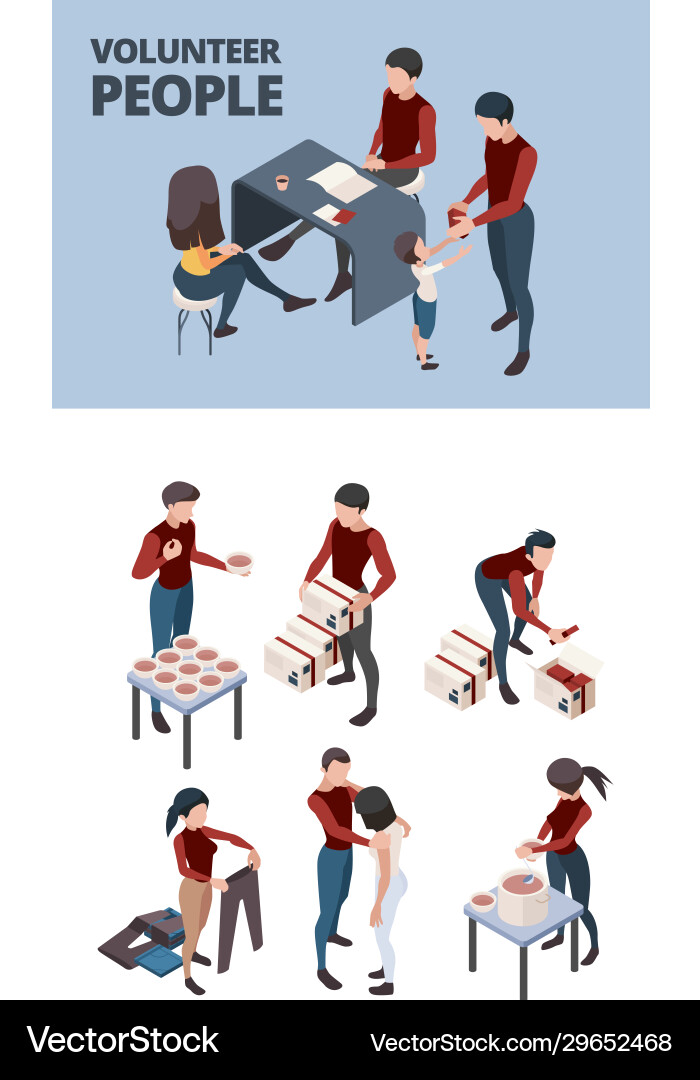 VOLUNTEER
PEOPLE

VectorStock

VectorStock.com/29652468