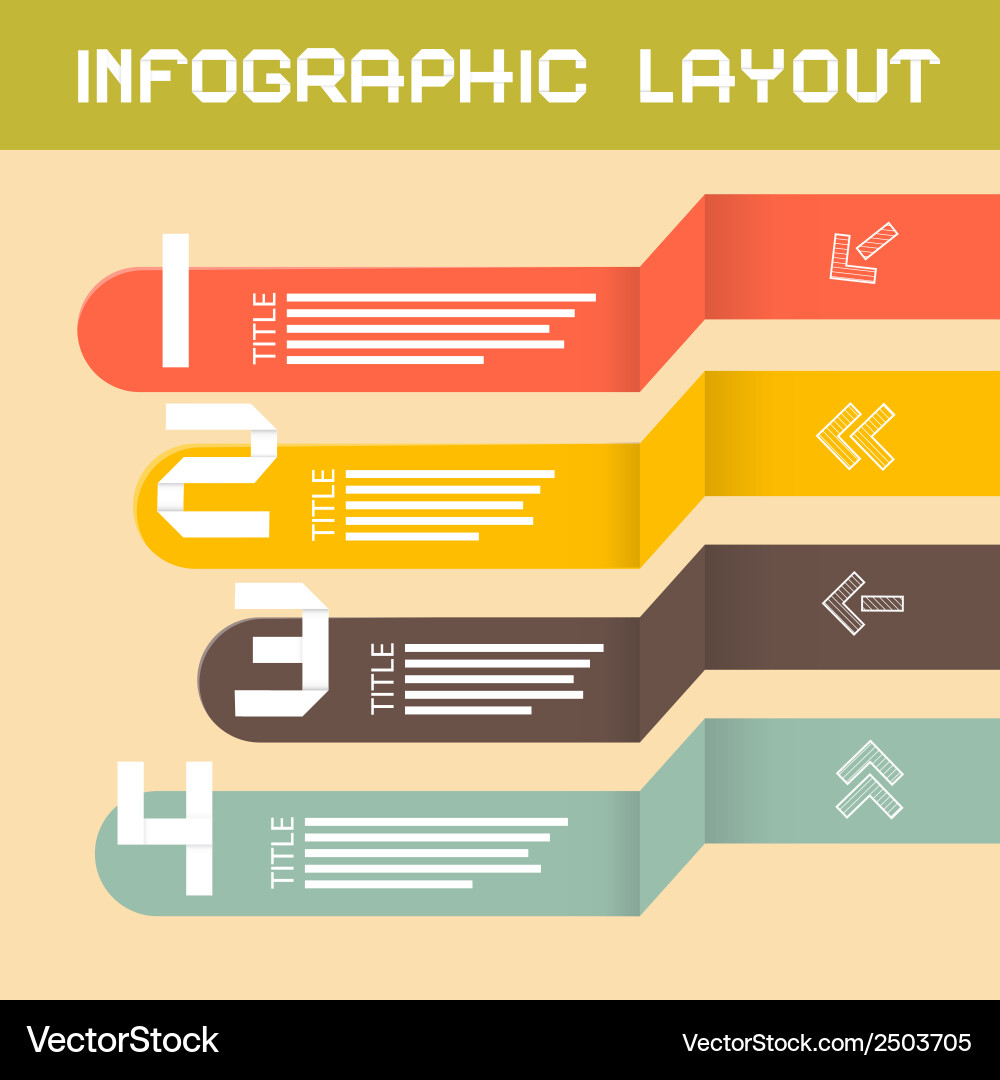 INFOGRAPHIC LAYOUT

1
TITLE

2
TITLE

3
TITLE

4
TITLE

VectorStock

VectorStock.com/2503705