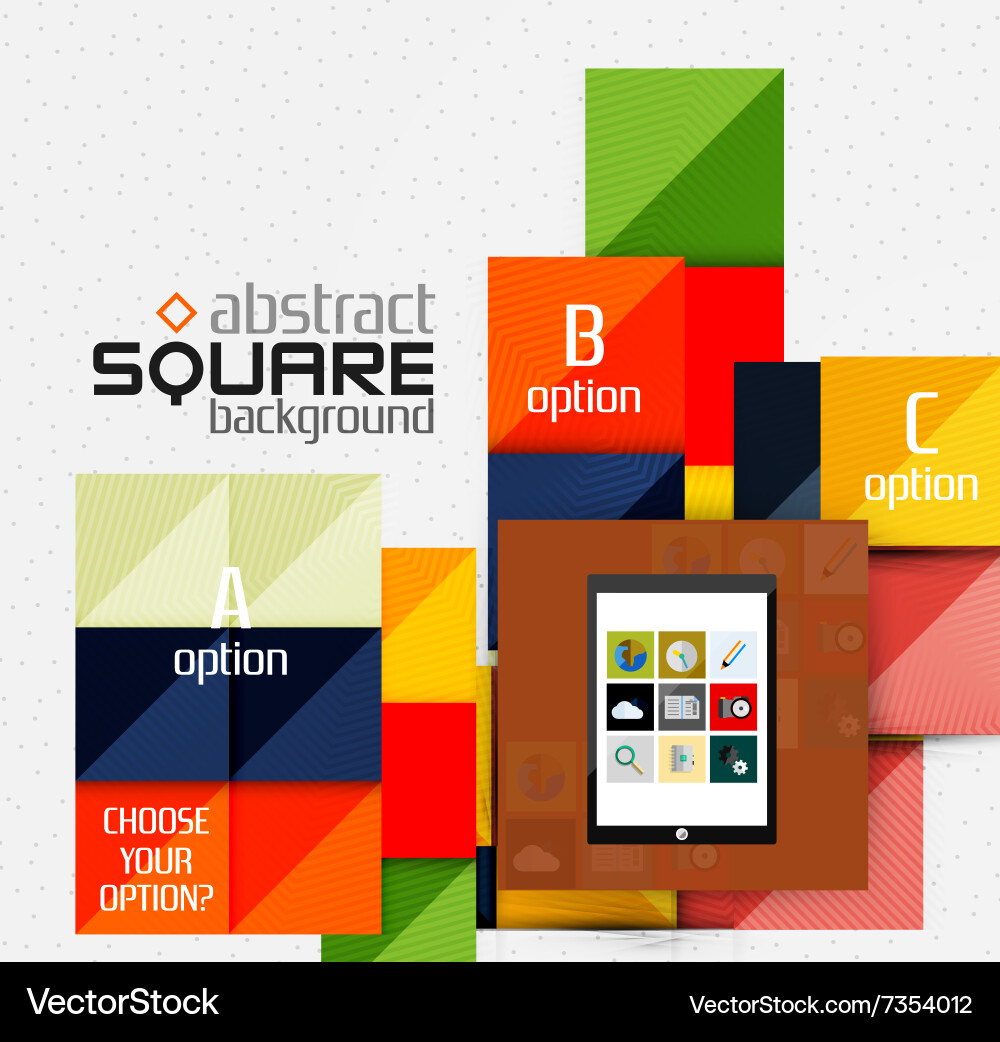 abstract
SQUARE
background

B
option

C
option

A
option

CHOOSE
YOUR
OPTION?

VectorStock

VectorStock.com/7354012