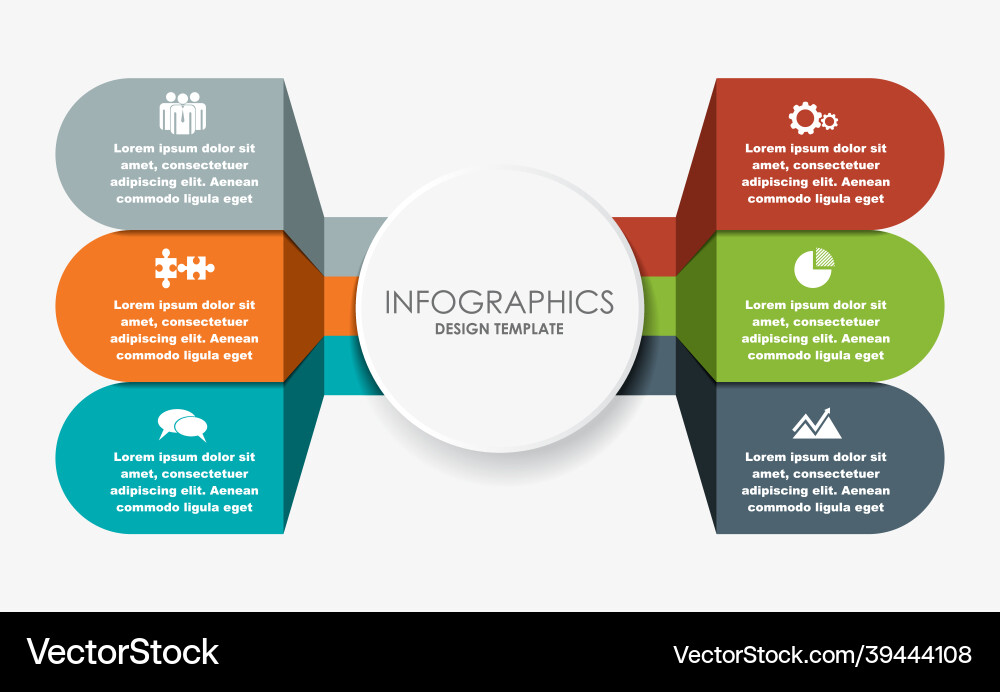 Lorem ipsum dolor sit amet, consectetuer adipiscing elit. Aenean commodo ligula eget

Lorem ipsum dolor sit amet, consectetuer adipiscing elit. Aenean commodo ligula eget

Lorem ipsum dolor sit amet, consectetuer adipiscing elit. Aenean commodo ligula eget

INFOGRAPHICS
DESIGN TEMPLATE

Lorem ipsum dolor sit amet, consectetuer adipiscing elit. Aenean commodo ligula eget

Lorem ipsum dolor sit amet, consectetuer adipiscing elit. Aenean commodo ligula eget

Lorem ipsum dolor sit amet, consectetuer adipiscing elit. Aenean commodo ligula eget

VectorStock

VectorStock.com/39444108