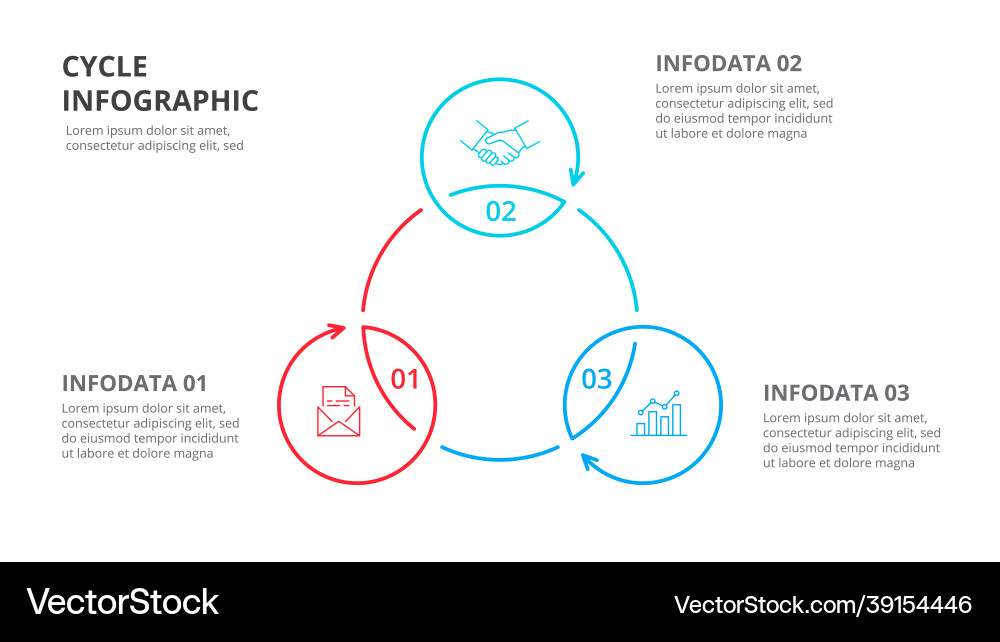 CYCLE INFOGRAPHIC

Lorem ipsum dolor sit amet, consectetur adipiscing elit, sed

INFODATA 02

Lorem ipsum dolor sit amet, consectetur adipiscing elit, sed do eiusmod tempor incididunt ut labore et dolore magna

02

01

03

INFODATA 01

Lorem ipsum dolor sit amet, consectetur adipiscing elit, sed do eiusmod tempor incididunt ut labore et dolore magna

INFODATA 03

Lorem ipsum dolor sit amet, consectetur adipiscing elit, sed do eiusmod tempor incididunt ut labore et dolore magna

VectorStock

VectorStock.com/39154446