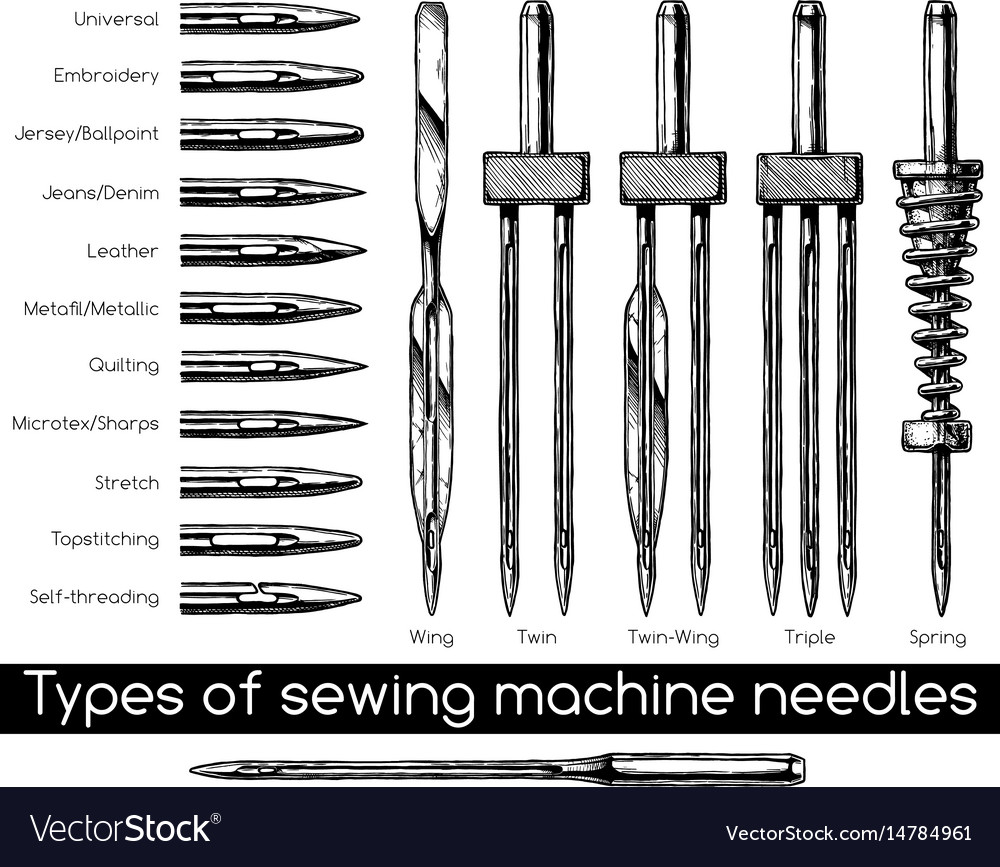 Universal
Embroidery
Jersey/Ballpoint
Jeans/Denim
Leather
Metafil/Metallic
Quilting
Microtex/Sharps
Stretch
Topstitching
Self-threading

Wing
Twin
Twin-Wing
Triple
Spring

Types of sewing machine needles

VectorStock®
VectorStock.com/14784961