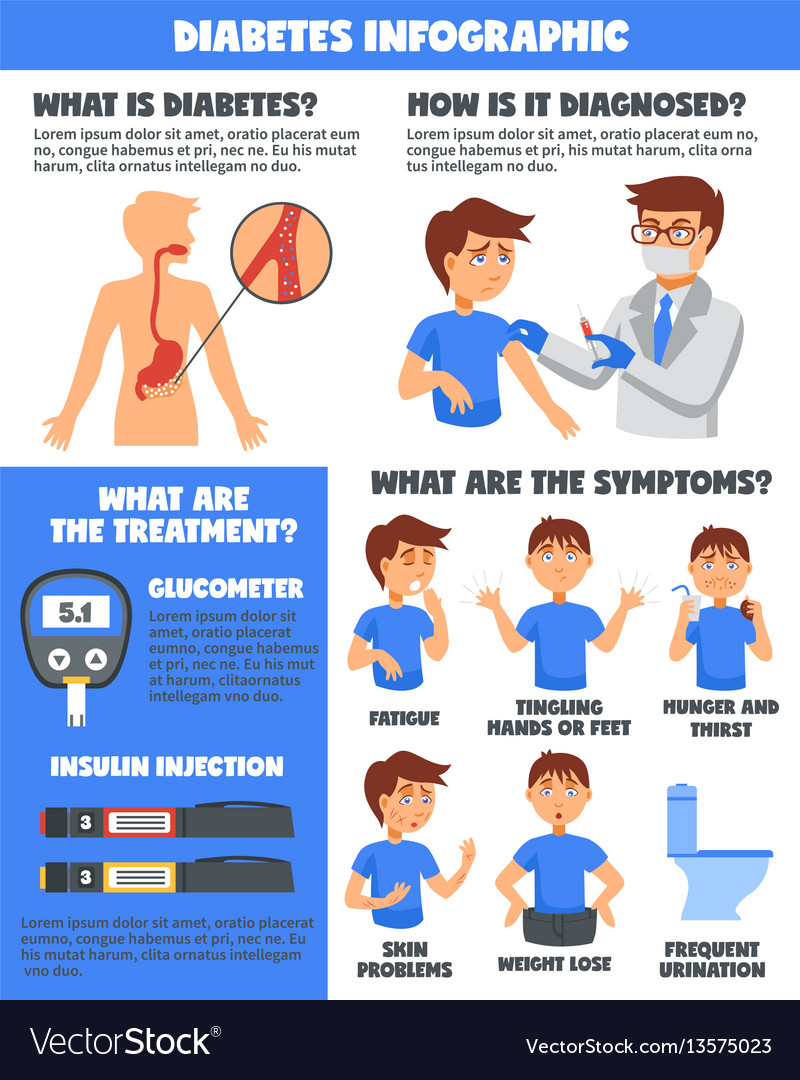 DIABETES INFOGRAPHIC

WHAT IS DIABETES?

Lorem ipsum dolor sit amet, oratio placerat eum no, congue habemus et pri, nec ne. Eu his mutat harum, clita ornatus intellegam no duo.

HOW IS IT DIAGNOSED?

Lorem ipsum dolor sit amet, oratio placerat eum no, congue habemus et pri, his mutat harum, clita orna tus intellegam no duo.

WHAT ARE THE TREATMENT?

5.1

GLUCOMETER

Lorem ipsum dolor sit amet, oratio placerat eumno, congue habemus et pri, nec ne. Eu his mut at harum, clitaornatus intellegam vno duo.

INSULIN INJECTION

3

3

Lorem ipsum dolor sit amet, oratio placerat eumno, congue habemus et pri, nec ne. Eu his mutat harum, clita ornatus intellegam vno duo.

WHAT ARE THE SYMPTOMS?

FATIGUE

TINGLING HANDS OR FEET

HUNGER AND THIRST

SKIN PROBLEMS

WEIGHT LOSE

FREQUENT URINATION

VectorStock®

VectorStock.com/13575023