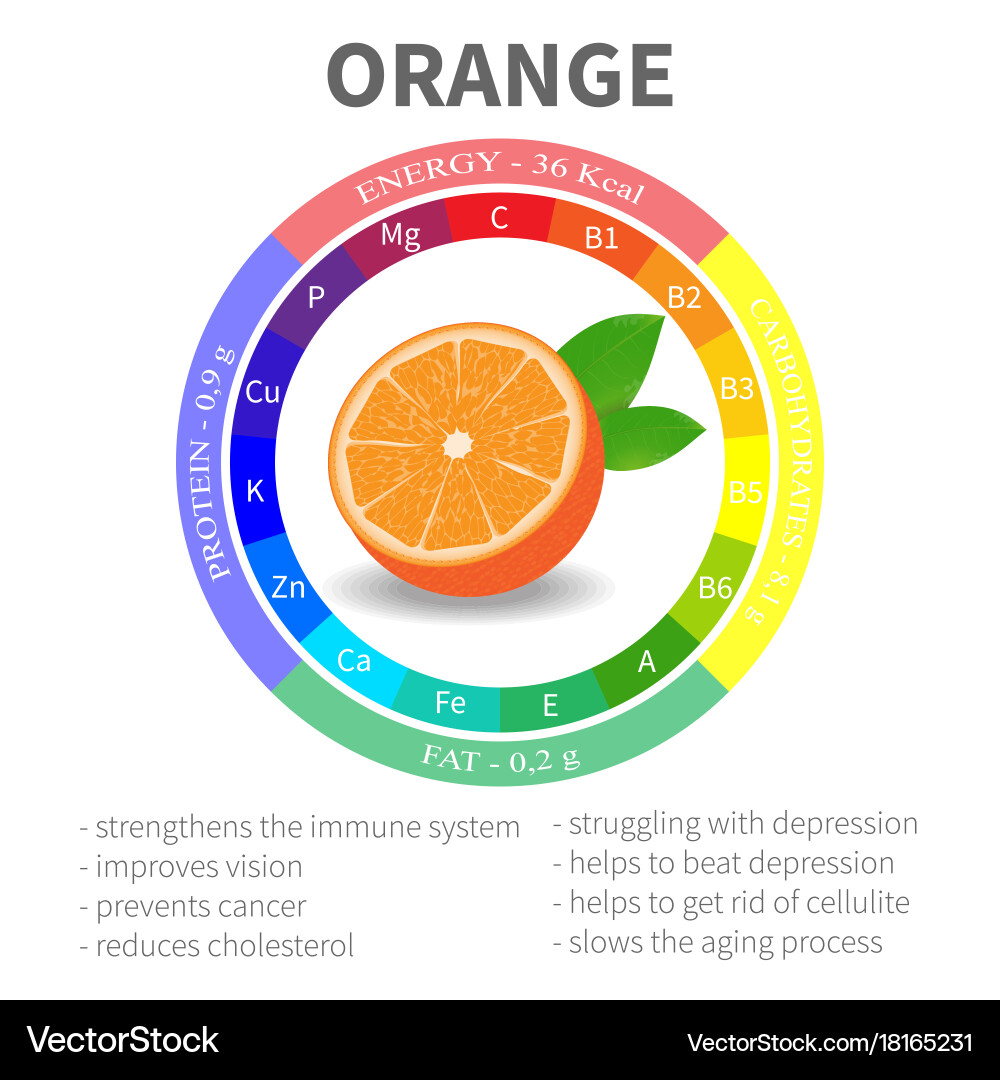 ORANGE

ENERGY - 36 Kcal

CARBOHYDRATES - 8,1 g

FAT - 0,2 g

PROTEIN - 0,9 g

C
B1
B2
B3
B5
B6
A
E
Fe
Ca
Zn
K
Cu
P
Mg

- strengthens the immune system
- improves vision
- prevents cancer
- reduces cholesterol

- struggling with depression
- helps to beat depression
- helps to get rid of cellulite
- slows the aging process

VectorStock
VectorStock.com/18165231