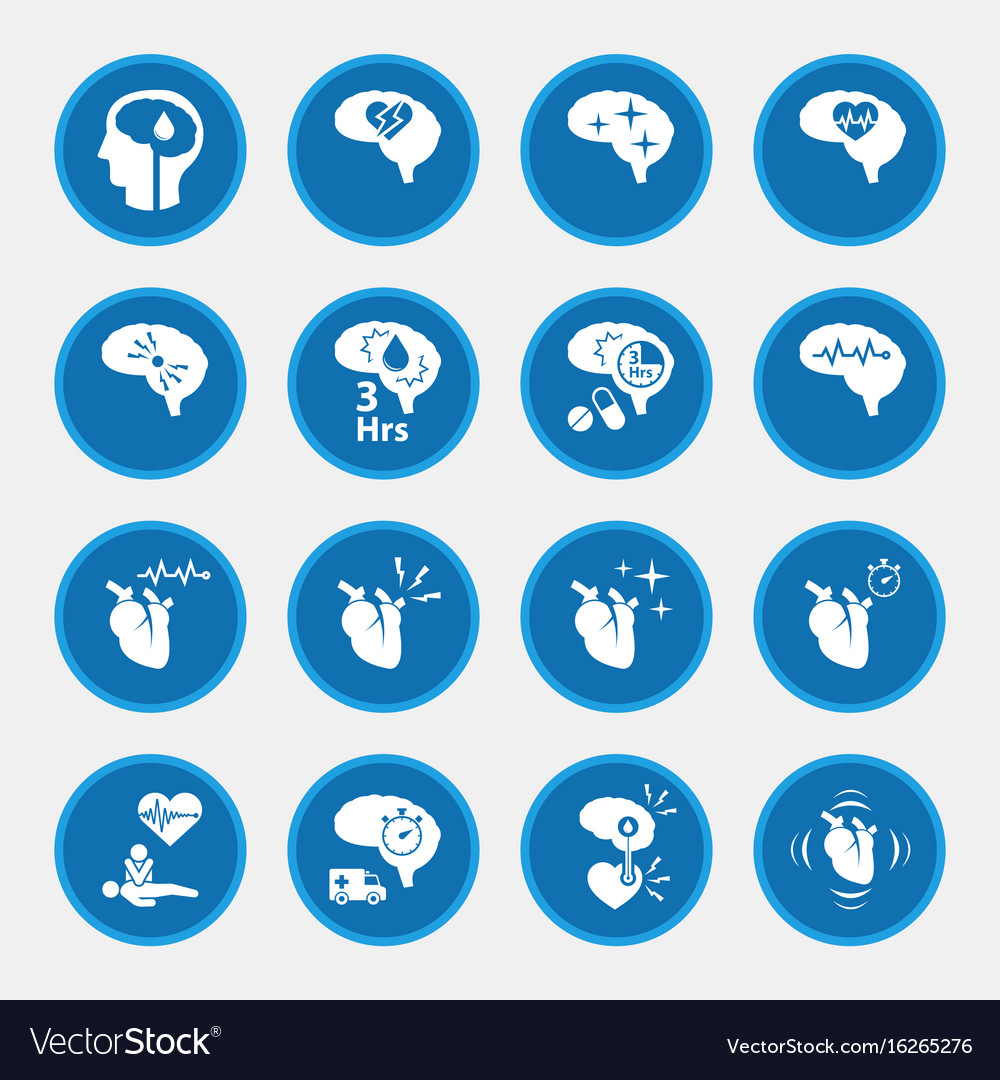 3
Hrs

3
Hrs

VectorStock®

VectorStock.com/16265276