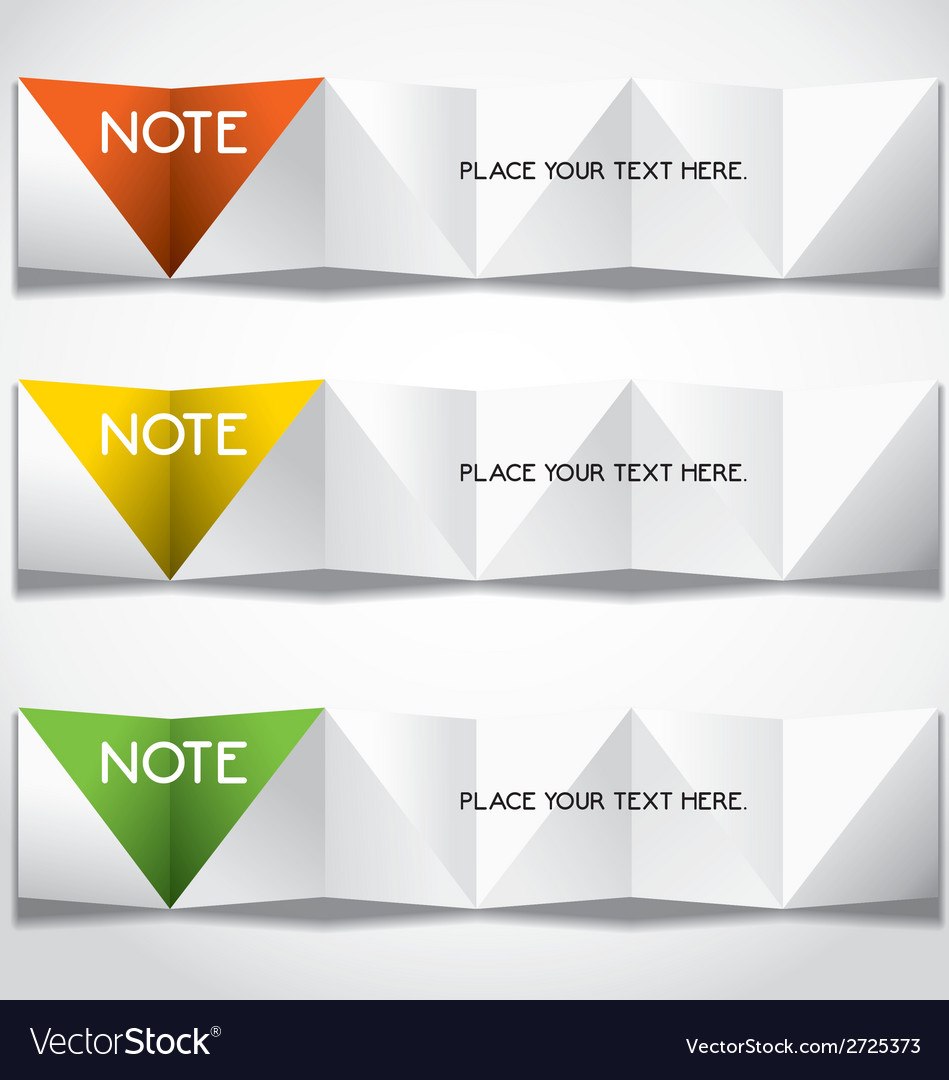 NOTE

PLACE YOUR TEXT HERE.

NOTE

PLACE YOUR TEXT HERE.

NOTE

PLACE YOUR TEXT HERE.

VectorStock®

VectorStock.com/2725373