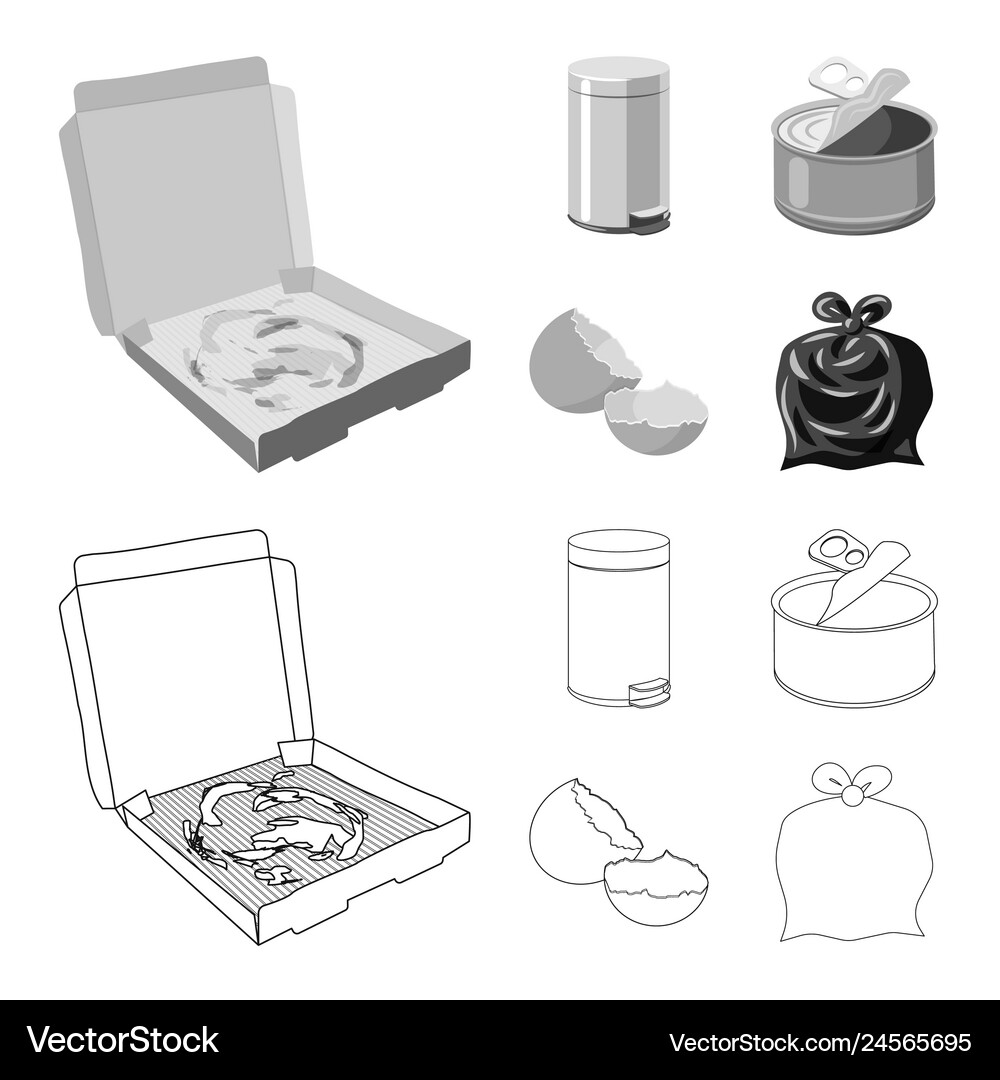 VectorStock®

VectorStock.com/24565695