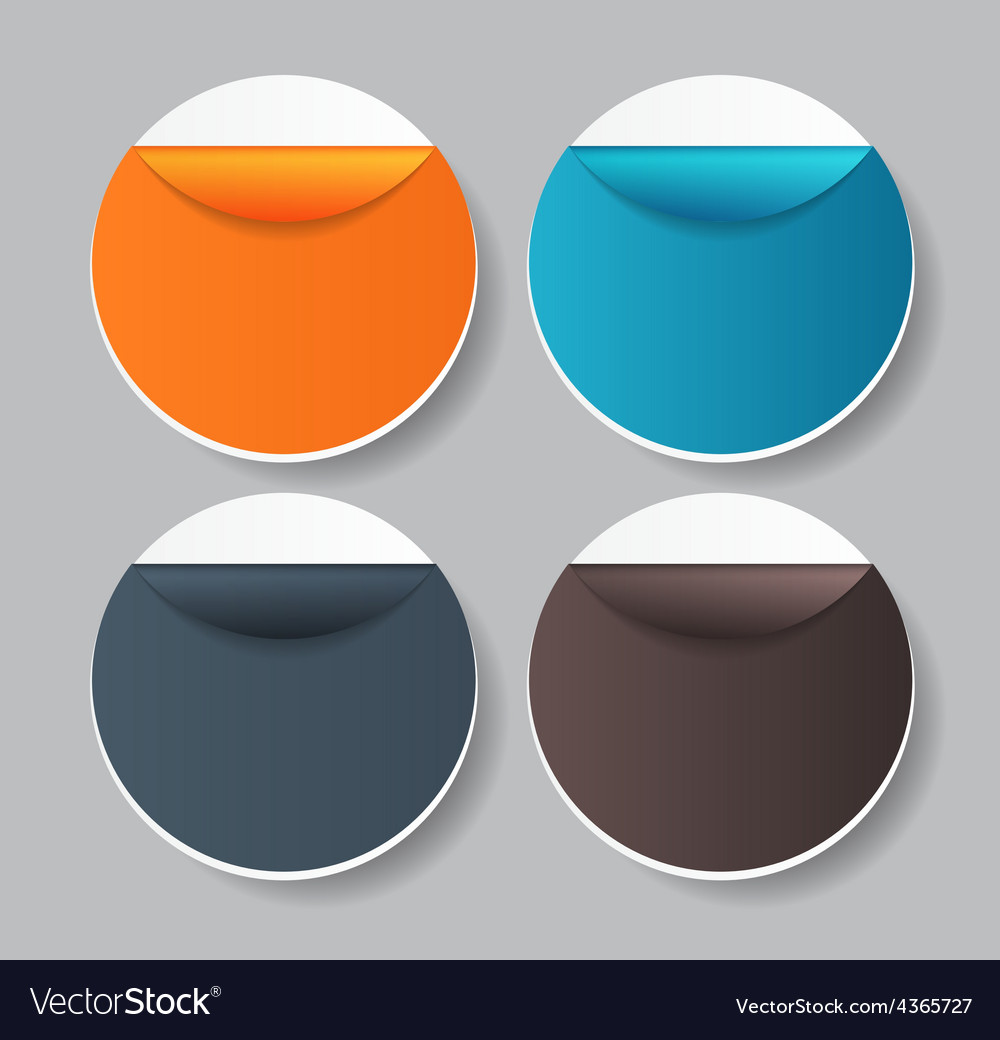 VectorStock®

VectorStock.com/4365727