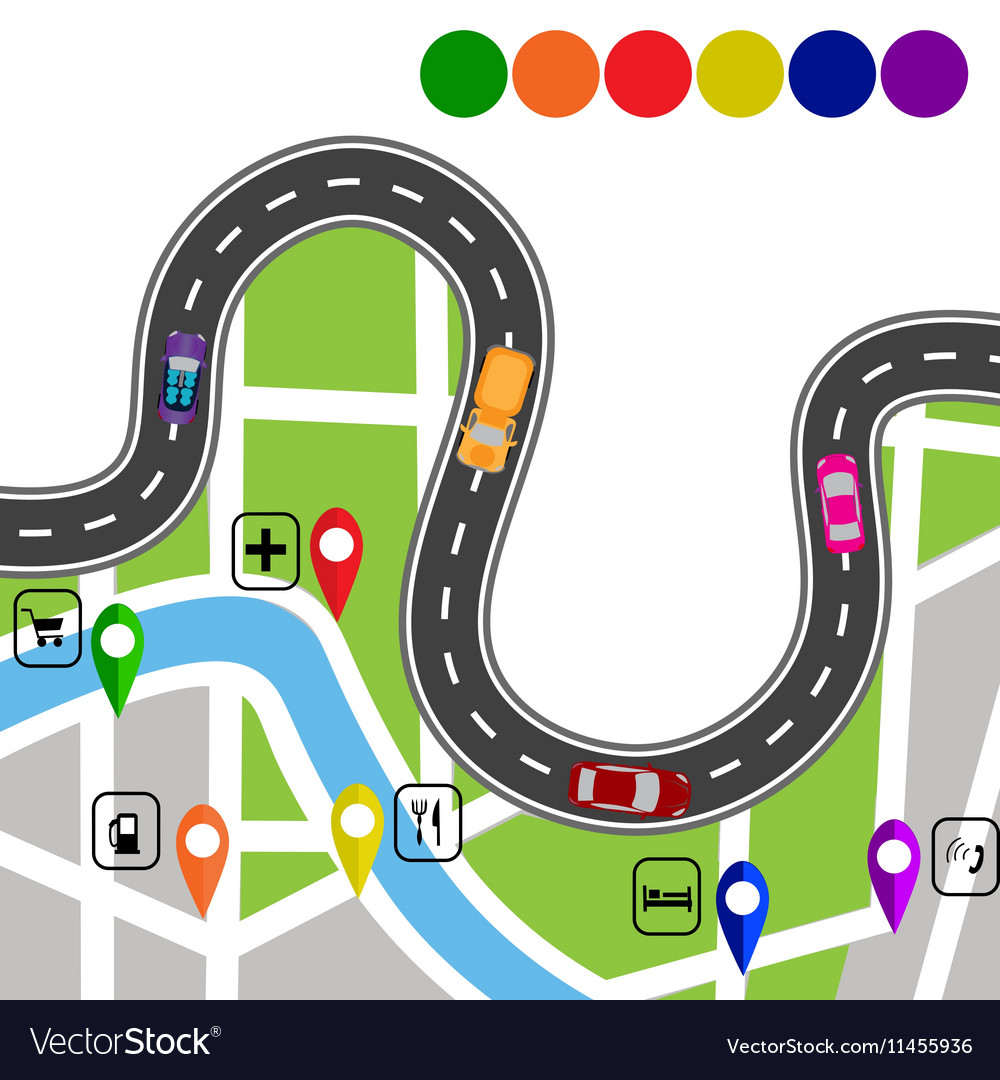 VectorStock®

VectorStock.com/11455936