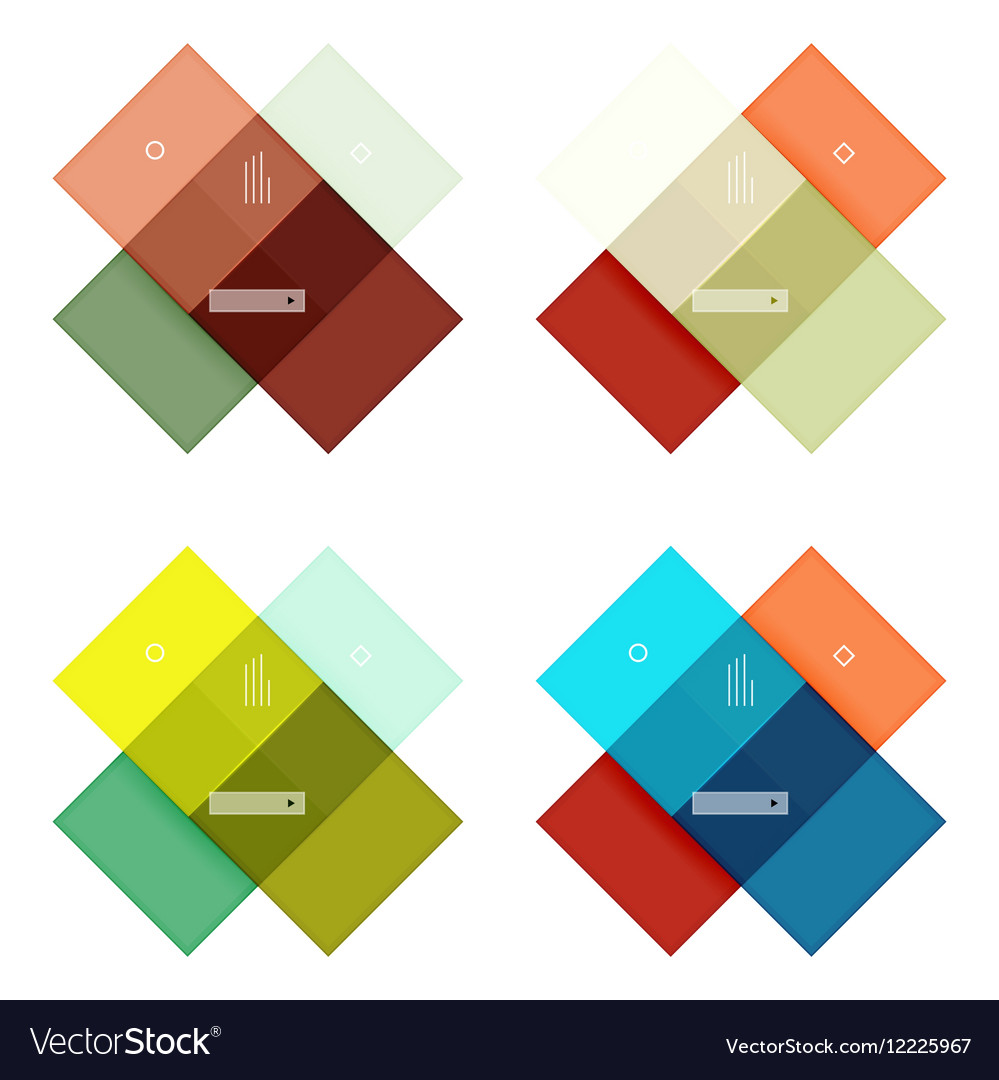 VectorStock®

VectorStock.com/12225967