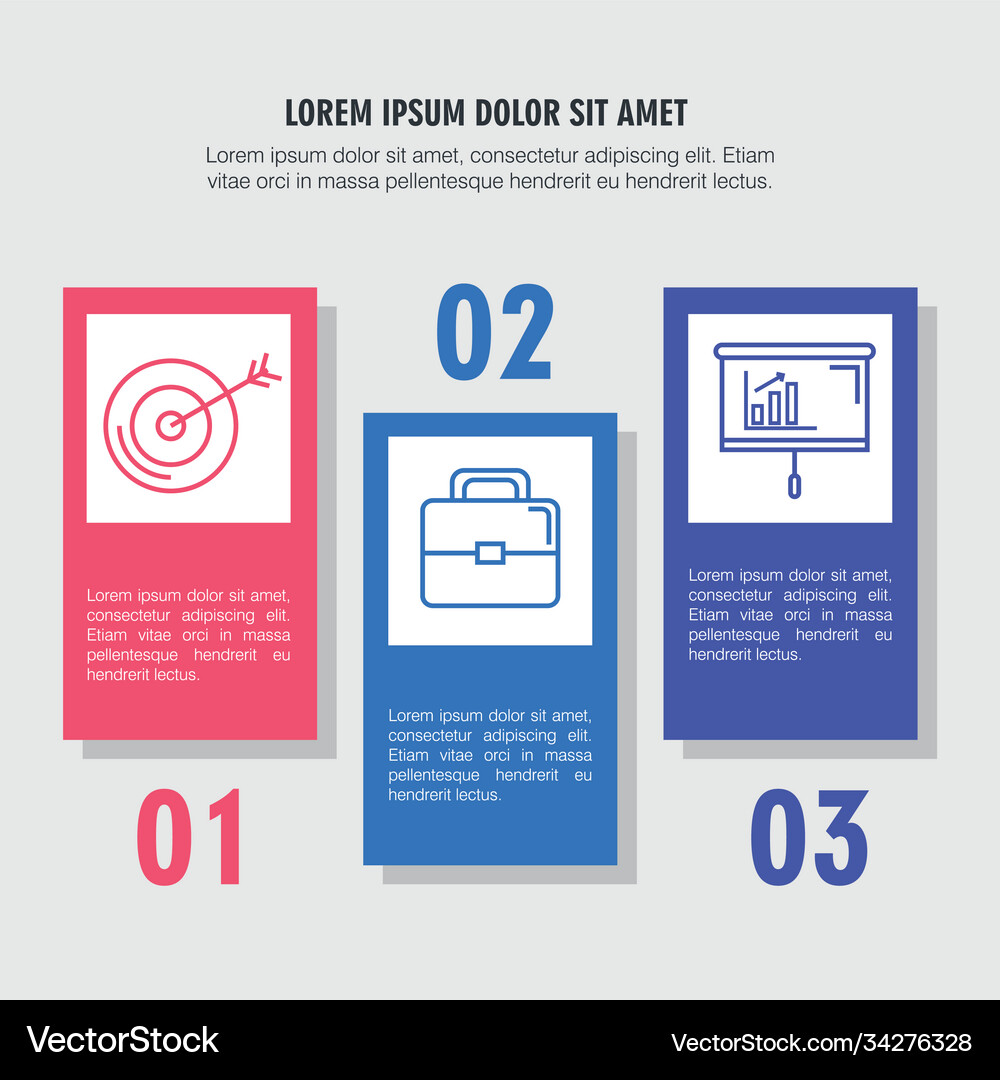 LOREM IPSUM DOLOR SIT AMET

Lorem ipsum dolor sit amet, consectetur adipiscing elit. Etiam vitae orci in massa pellentesque hendrerit eu hendrerit lectus.

Lorem ipsum dolor sit amet, consectetur adipiscing elit. Etiam vitae orci in massa pellentesque hendrerit eu hendrerit lectus.

01

02

Lorem ipsum dolor sit amet, consectetur adipiscing elit. Etiam vitae orci in massa pellentesque hendrerit eu hendrerit lectus.

Lorem ipsum dolor sit amet, consectetur adipiscing elit. Etiam vitae orci in massa pellentesque hendrerit eu hendrerit lectus.

03

VectorStock

VectorStock.com/34276328