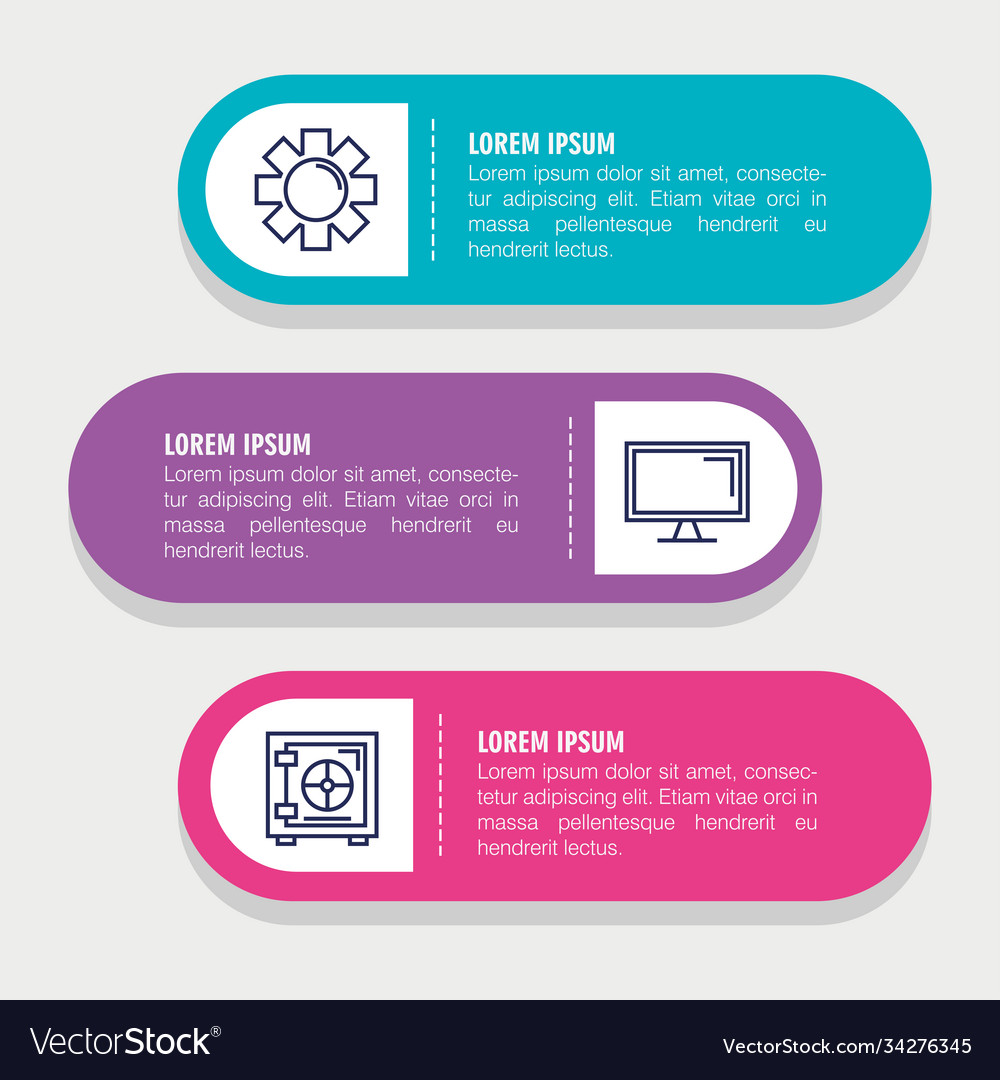 LOREM IPSUM
Lorem ipsum dolor sit amet, consectetur adipiscing elit. Etiam vitae orci in massa pellentesque hendrerit eu hendrerit lectus.

LOREM IPSUM
Lorem ipsum dolor sit amet, consectetur adipiscing elit. Etiam vitae orci in massa pellentesque hendrerit eu hendrerit lectus.

LOREM IPSUM
Lorem ipsum dolor sit amet, consectetur adipiscing elit. Etiam vitae orci in massa pellentesque hendrerit eu hendrerit lectus.

VectorStock®
VectorStock.com/34276345