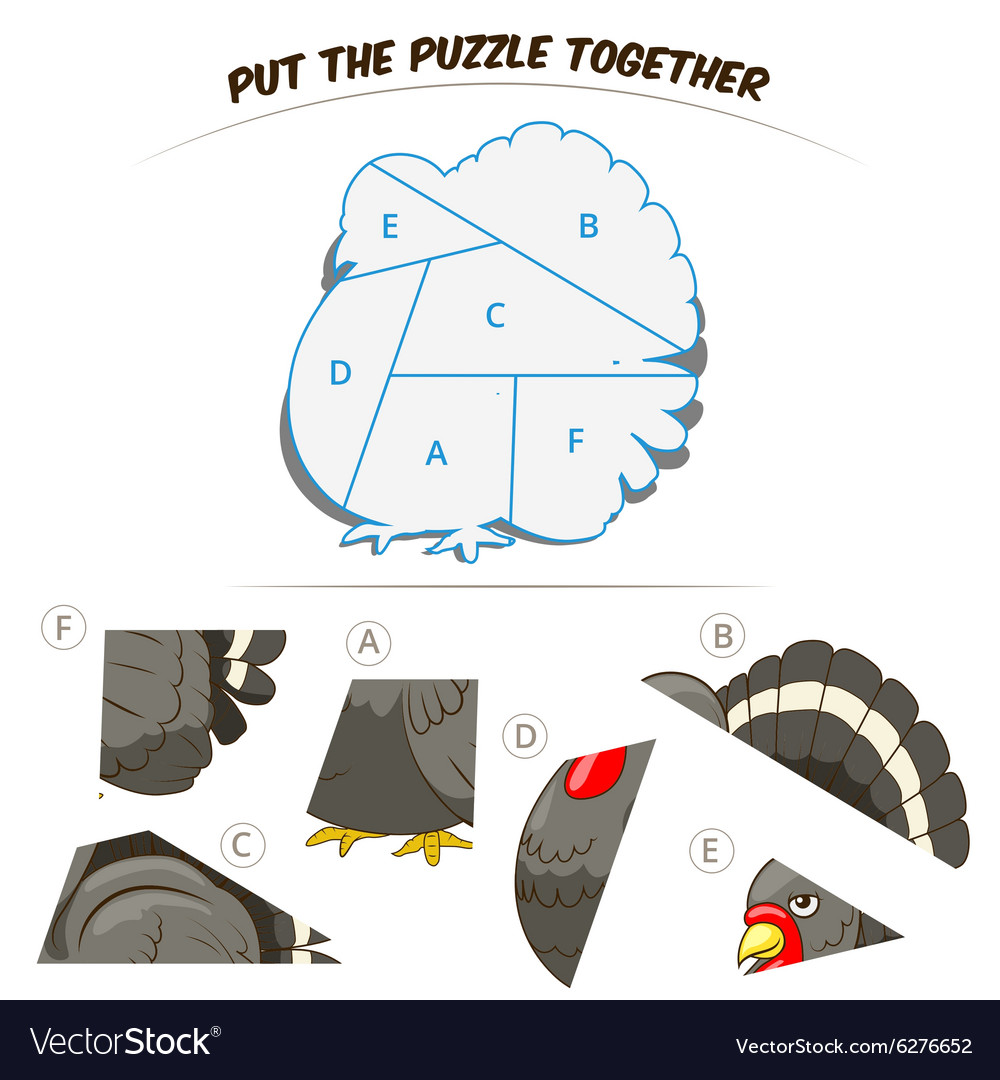 PUT THE PUZZLE TOGETHER

E
B
C
D
A
F

F
A
B
D
C
E

VectorStock®
VectorStock.com/6276652