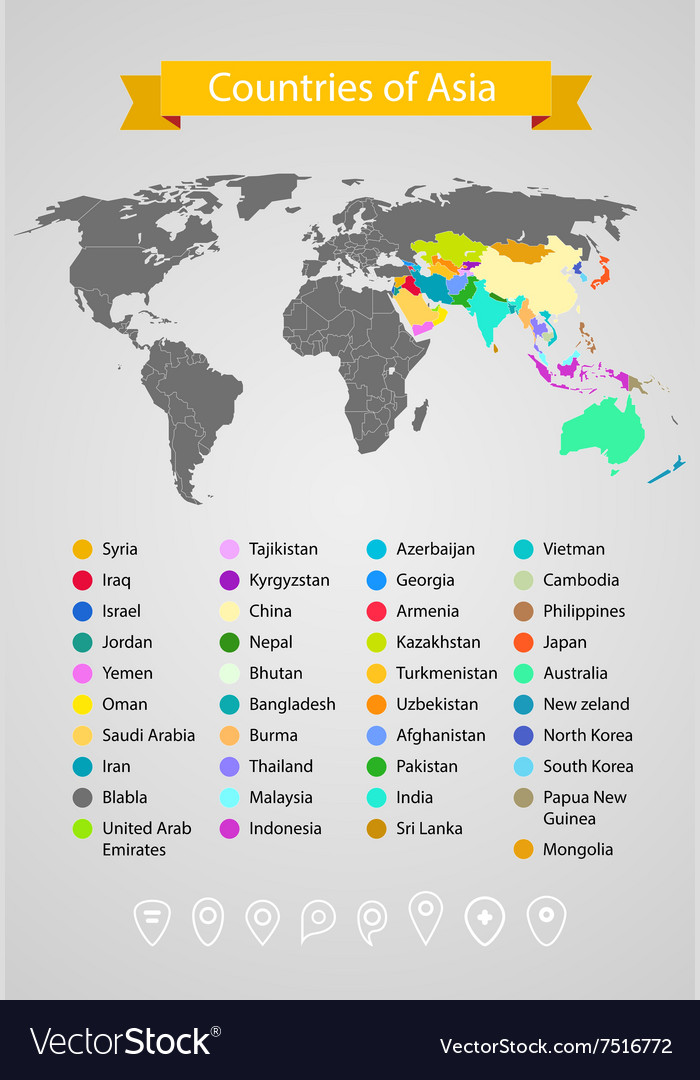 Countries of Asia

Syria
Iraq
Israel
Jordan
Yemen
Oman
Saudi Arabia
Iran
Blabla
United Arab Emirates

Tajikistan
Kyrgyzstan
China
Nepal
Bhutan
Bangladesh
Burma
Thailand
Malaysia
Indonesia

Azerbaijan
Georgia
Armenia
Kazakhstan
Turkmenistan
Uzbekistan
Afghanistan
Pakistan
India
Sri Lanka

Vietman
Cambodia
Philippines
Japan
Australia
New zeland
North Korea
South Korea
Papua New Guinea
Mongolia

VectorStock®
VectorStock.com/7516772