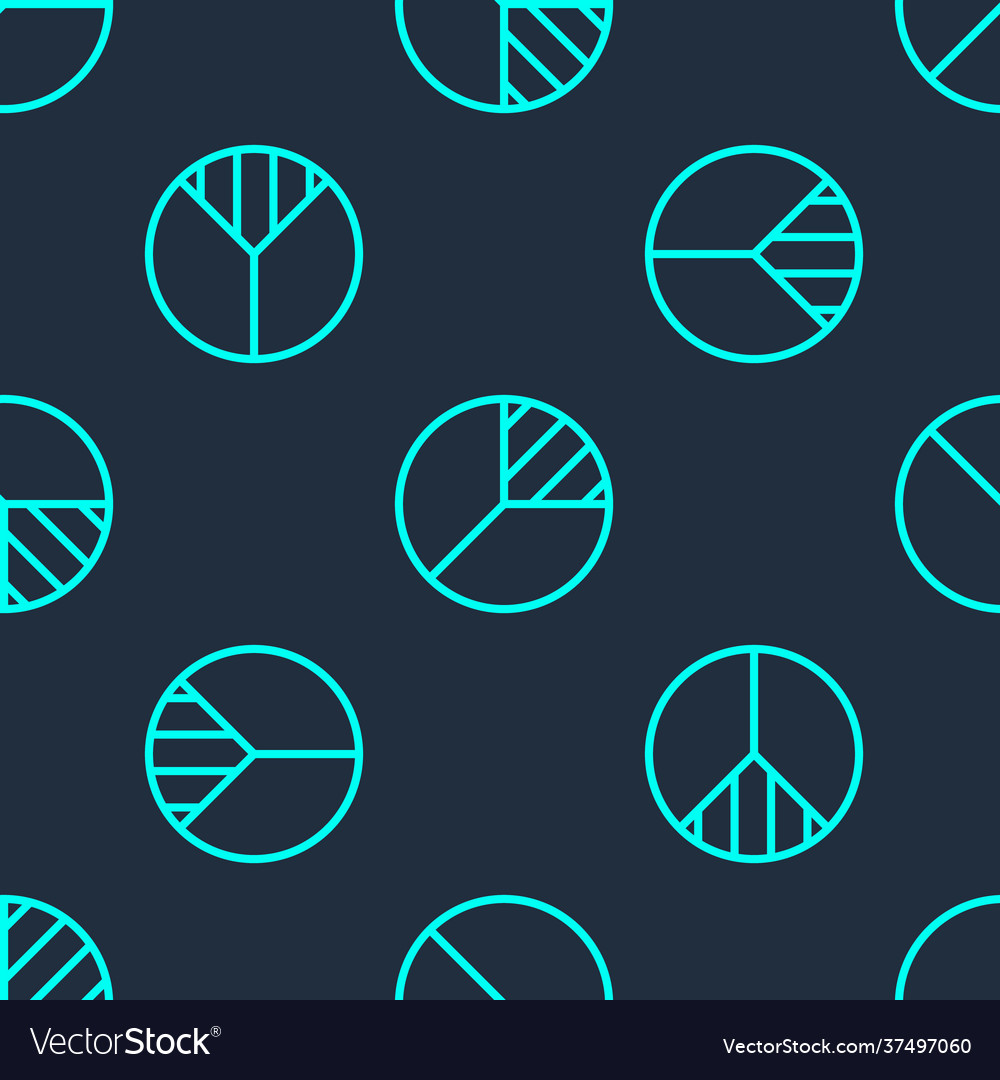 VectorStock®

VectorStock.com/37497060