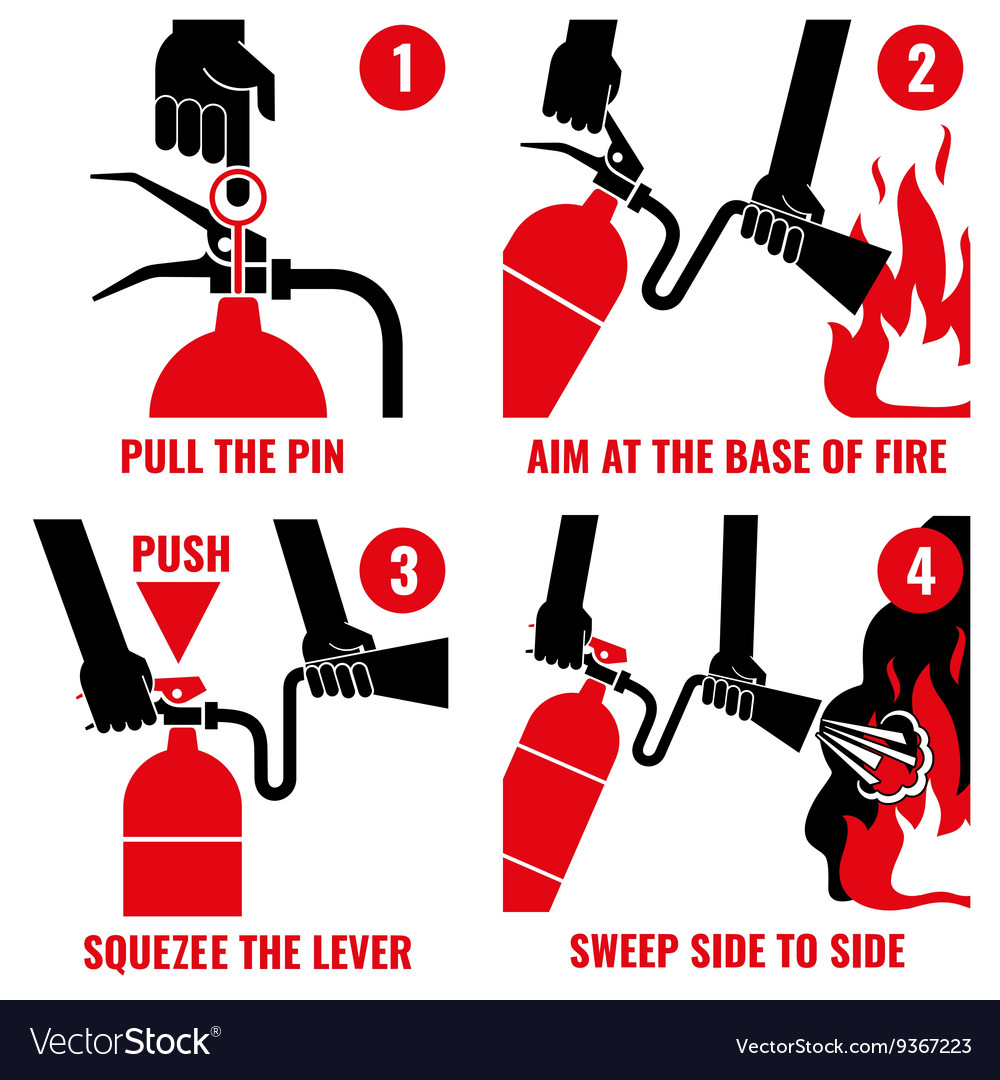 1

PULL THE PIN

2

AIM AT THE BASE OF FIRE

PUSH

3

SQUEZEE THE LEVER

4

SWEEP SIDE TO SIDE

VectorStock®

VectorStock.com/9367223