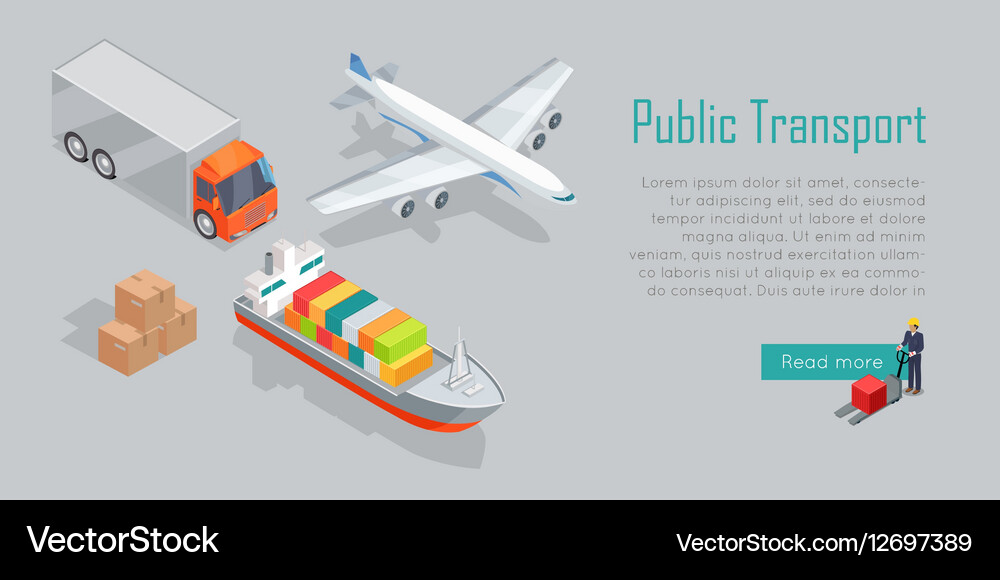 Public Transport

Lorem ipsum dolor sit amet, consectetur adipiscing elit, sed do eiusmod tempor incididunt ut labore et dolore magna aliqua. Ut enim ad minim veniam, quis nostrud exercitation ullamco laboris nisi ut aliquip ex ea commodo consequat. Duis aute irure dolor in

Read more

VectorStock

VectorStock.com/12697389