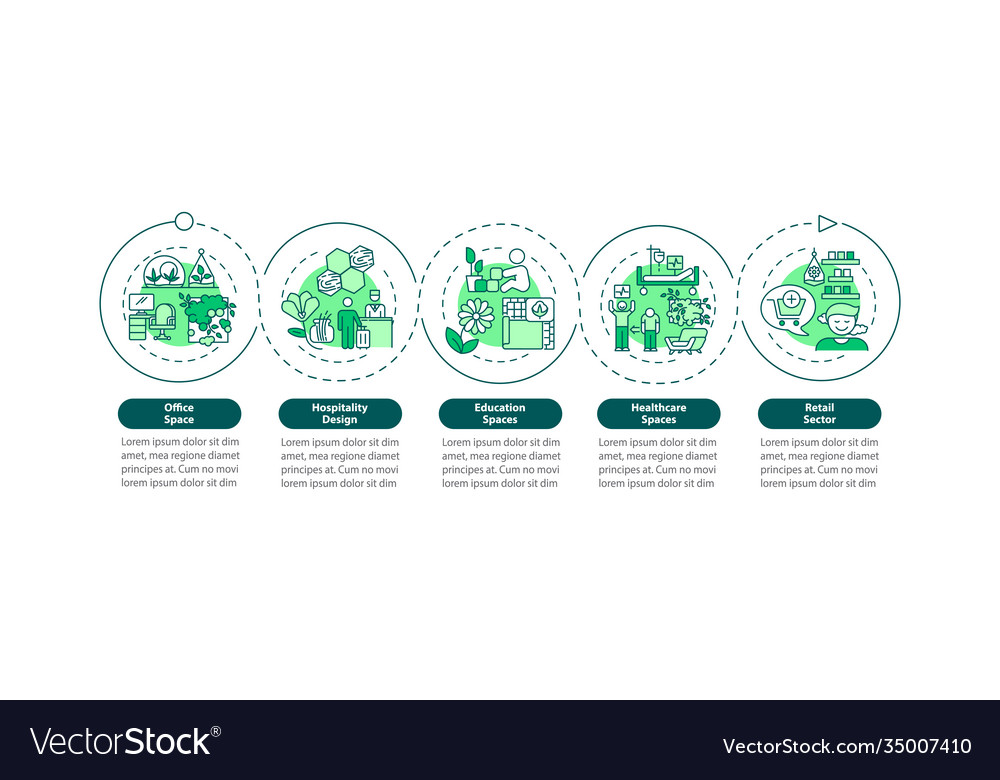 Office Space

Lorem ipsum dolor sit dim amet, mea regione diamet principes at. Cum no movi lorem ipsum dolor sit dim

Hospitality Design

Lorem ipsum dolor sit dim amet, mea regione diamet principes at. Cum no movi lorem ipsum dolor sit dim

Education Spaces

Lorem ipsum dolor sit dim amet, mea regione diamet principes at. Cum no movi lorem ipsum dolor sit dim

Healthcare Spaces

Lorem ipsum dolor sit dim amet, mea regione diamet principes at. Cum no movi lorem ipsum dolor sit dim

Retail Sector

Lorem ipsum dolor sit dim amet, mea regione diamet principes at. Cum no movi lorem ipsum dolor sit dim

VectorStock®

VectorStock.com/35007410