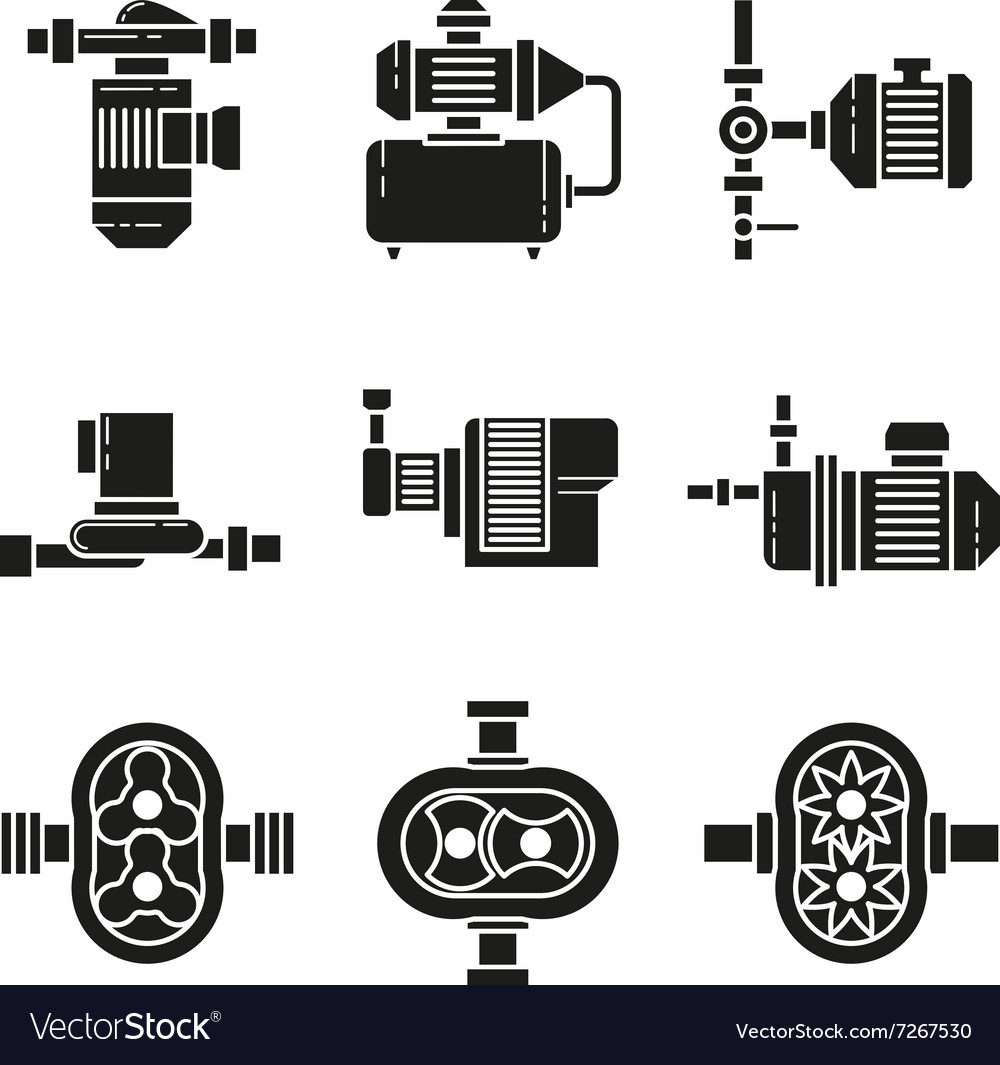 VectorStock®

VectorStock.com/7267530