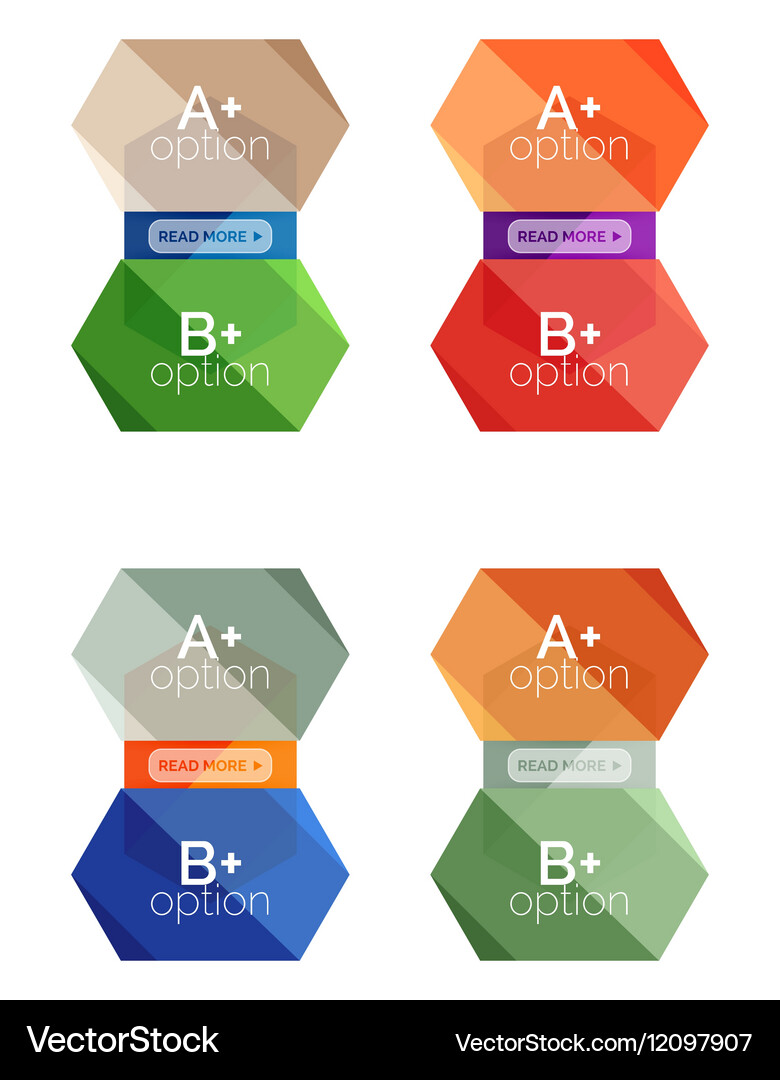 A+
option

READ MORE ▶

B+
option

A+
option

READ MORE ▶

B+
option

A+
option

READ MORE ▶

B+
option

A+
option

READ MORE ▶

B+
option

VectorStock

VectorStock.com/12097907