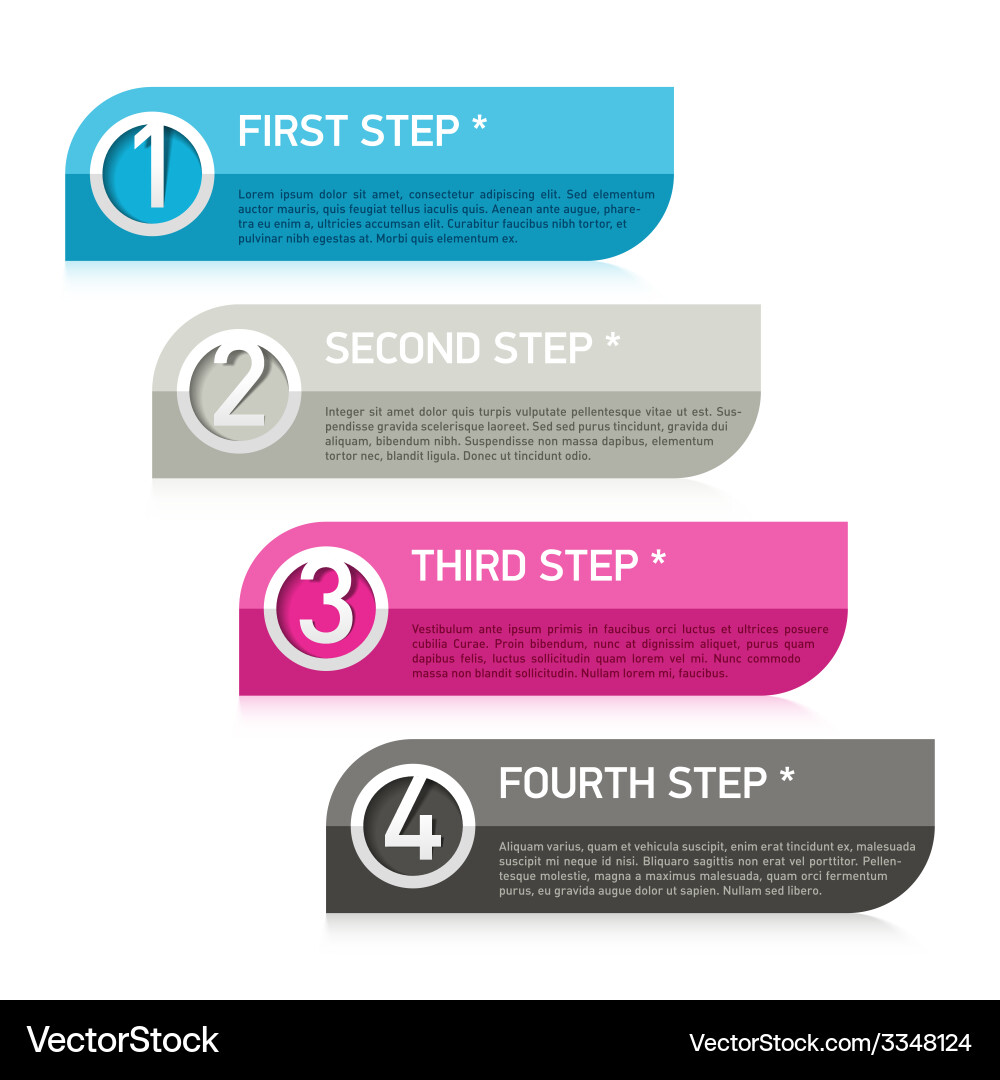 1

FIRST STEP *

Lorem ipsum dolor sit amet, consectetur adipiscing elit. Sed elementum auctor mauris, quis feugiat tellus iaculis quis. Aenean ante augue, pharetra eu enim a, ultricies accumsan elit. Curabitur faucibus nibh tortor, et pulvinar nibh egestas at. Morbi quis elementum ex.

2

SECOND STEP *

Integer sit amet dolor quis turpis vulputate pellentesque vitae ut est. Suspendisse gravida scelerisque laoreet. Sed sed purus tincidunt, gravida dui aliquam, bibendum nibh. Suspendisse non massa dapibus, elementum tortor nec, blandit ligula. Donec ut tincidunt odio.

3

THIRD STEP *

Vestibulum ante ipsum primis in faucibus orci luctus et ultrices posuere cubilia Curae. Proin bibendum, nunc at dignissim aliquet, purus quam dapibus felis, luctus sollicitudin quam lorem vel mi. Nunc commodo massa non blandit sollicitudin. Nullam lorem mi, faucibus.

4

FOURTH STEP *

Aliquam varius, quam et vehicula suscipit, enim erat tincidunt ex, malesuada suscipit mi neque id nisi. Bliquaro sagittis non erat vel porttitor. Pellentesque molestie, magna a maximus malesuada, quam orci fermentum purus, eu gravida augue dolor ut sapien. Nullam sed libero.

VectorStock

VectorStock.com/3348124