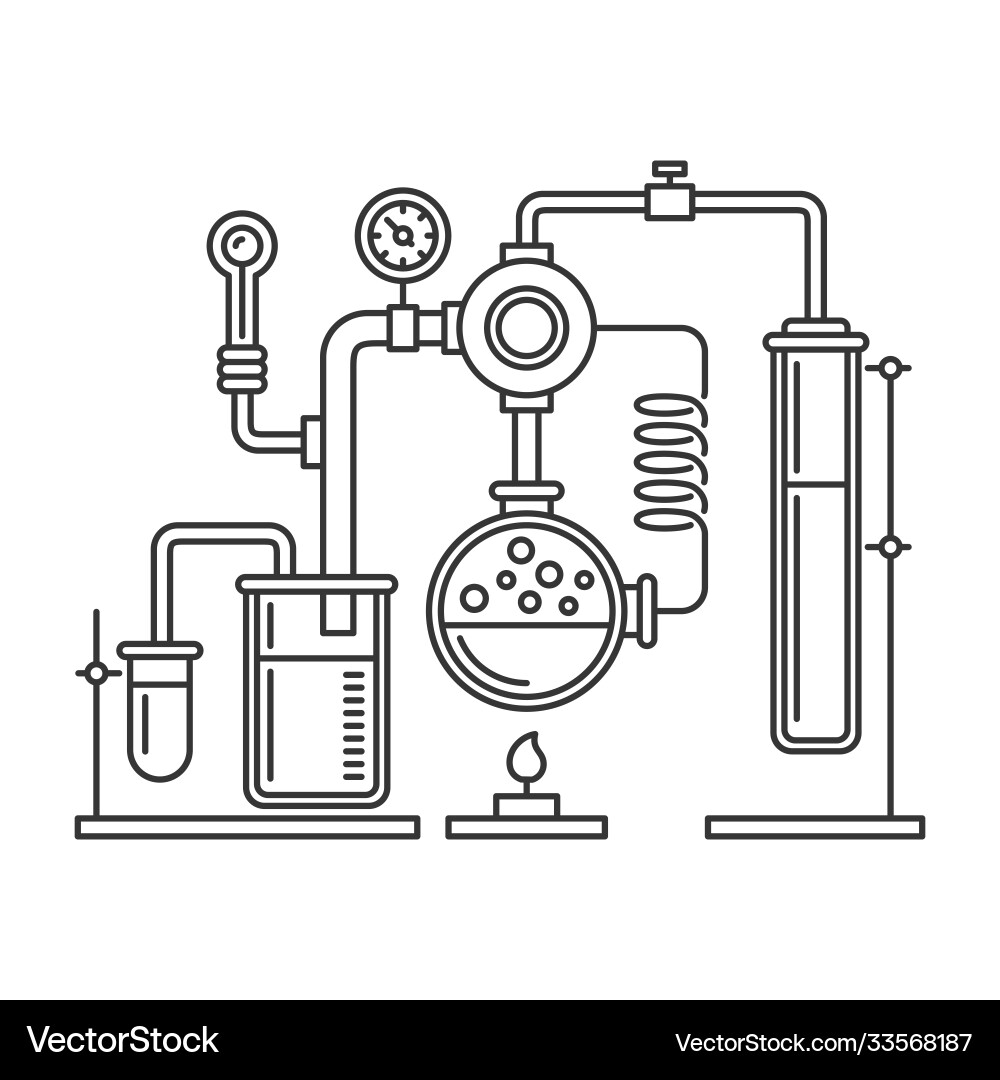 VectorStock

VectorStock.com/33568187