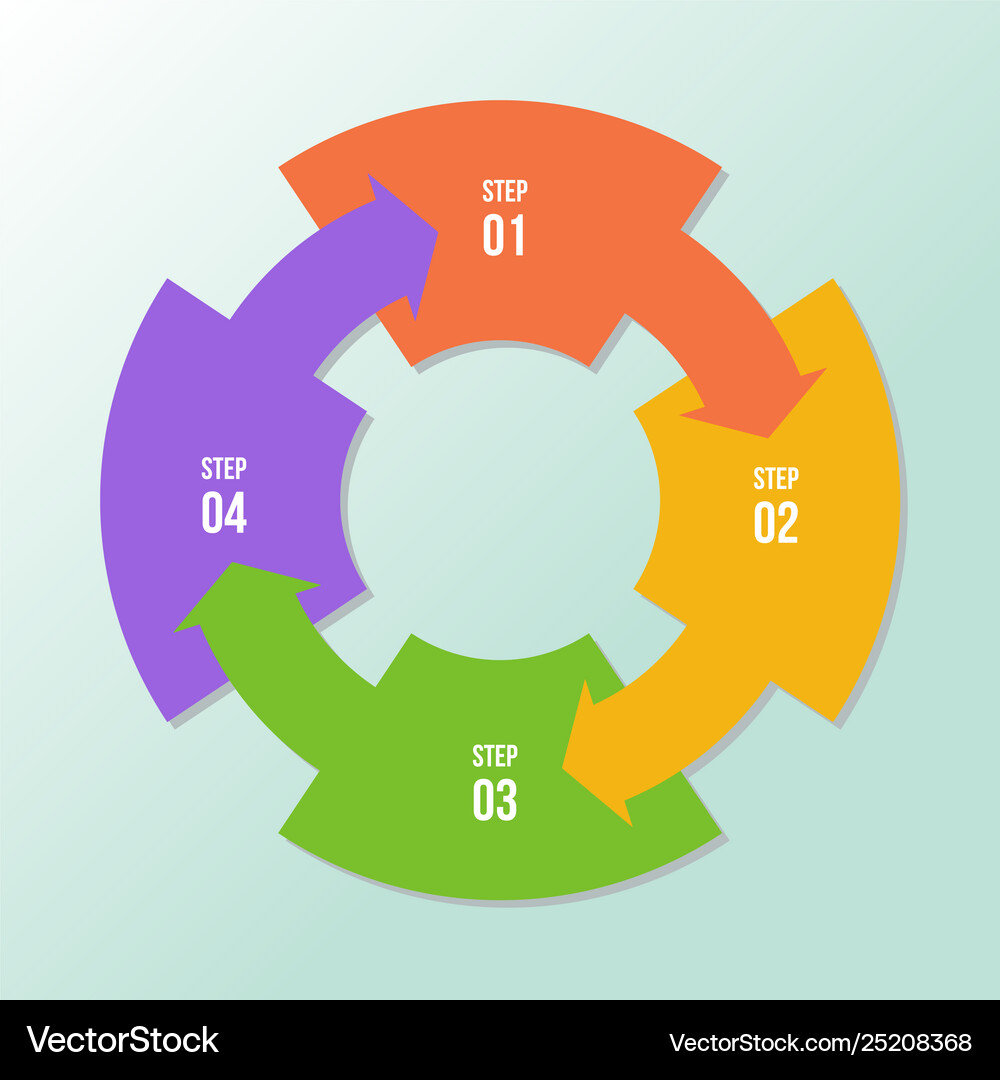 STEP
01

STEP
02

STEP
03

STEP
04

VectorStock

VectorStock.com/25208368