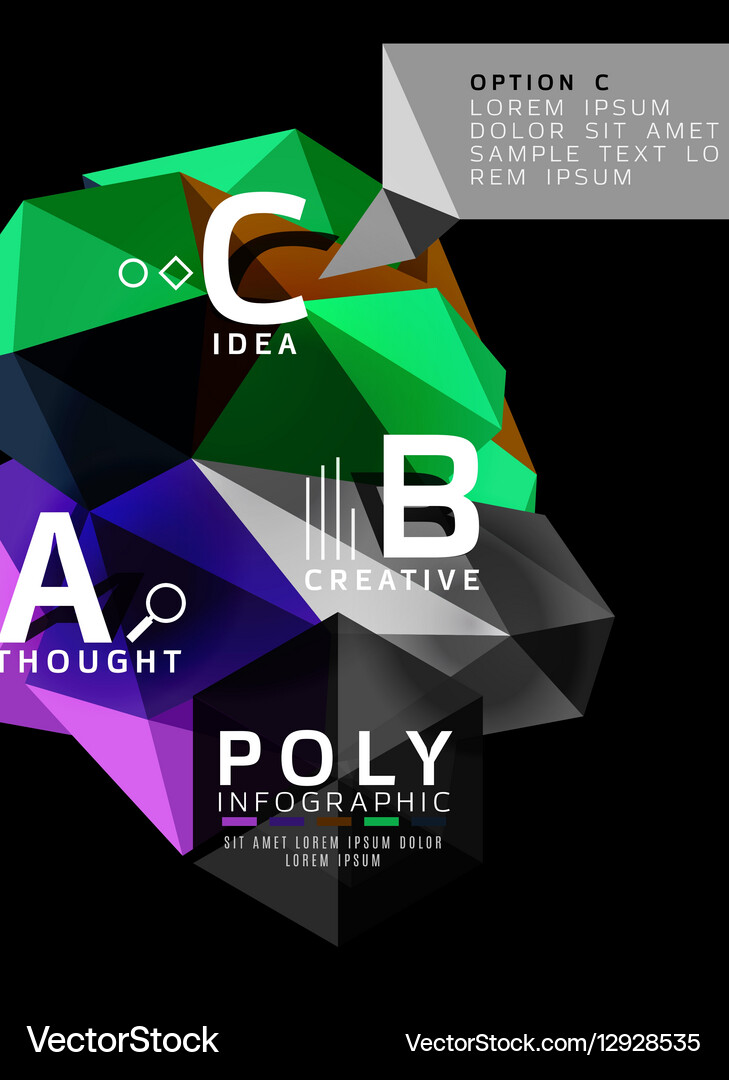 OPTION C
LOREM IPSUM
DOLOR SIT AMET
SAMPLE TEXT LO
REM IPSUM

C
IDEA

B
CREATIVE

A
THOUGHT

POLY
INFOGRAPHIC
SIT AMET LOREM IPSUM DOLOR
LOREM IPSUM

VectorStock
VectorStock.com/12928535