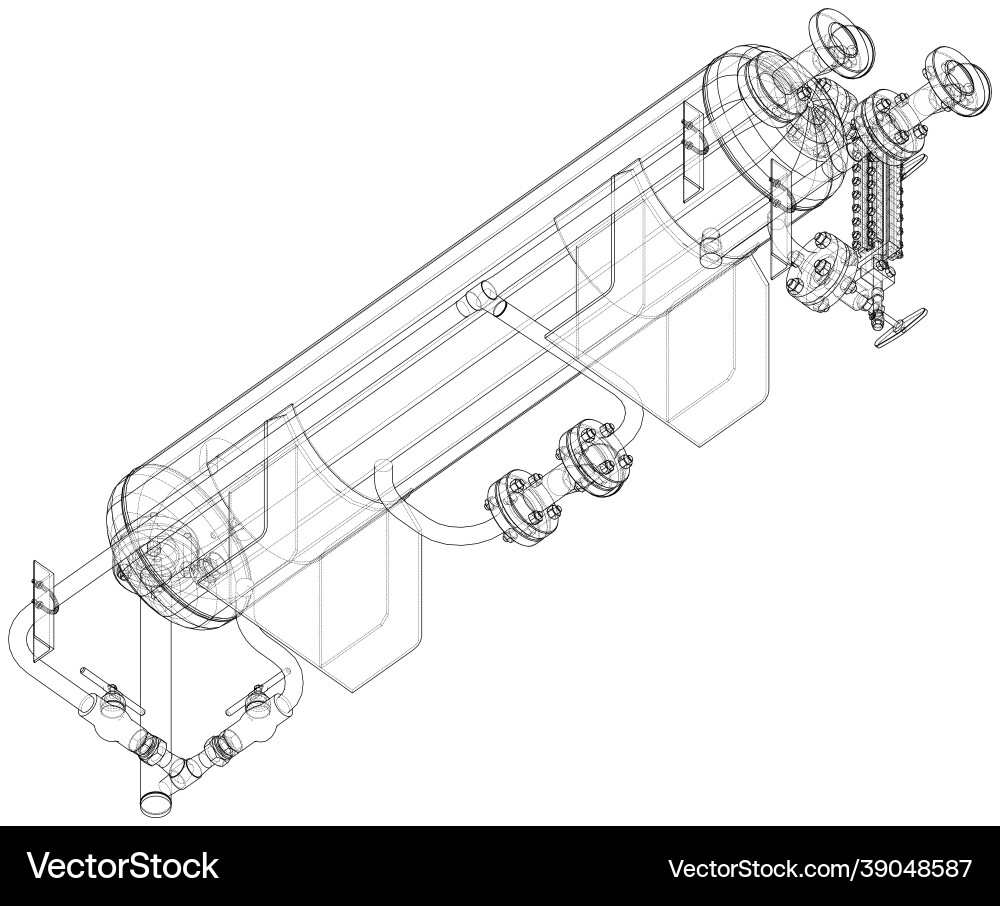 VectorStock®

VectorStock.com/39048587