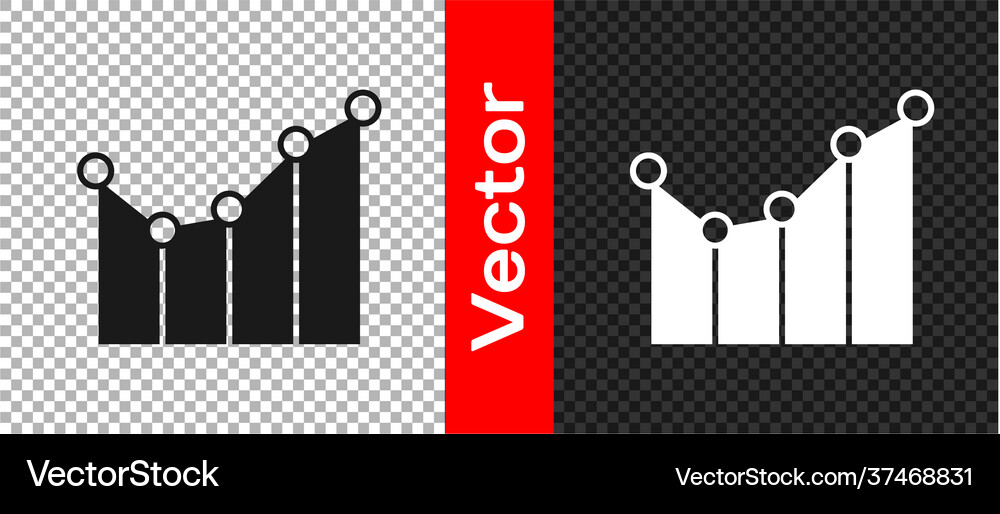 Vector

VectorStock

VectorStock.com/37468831