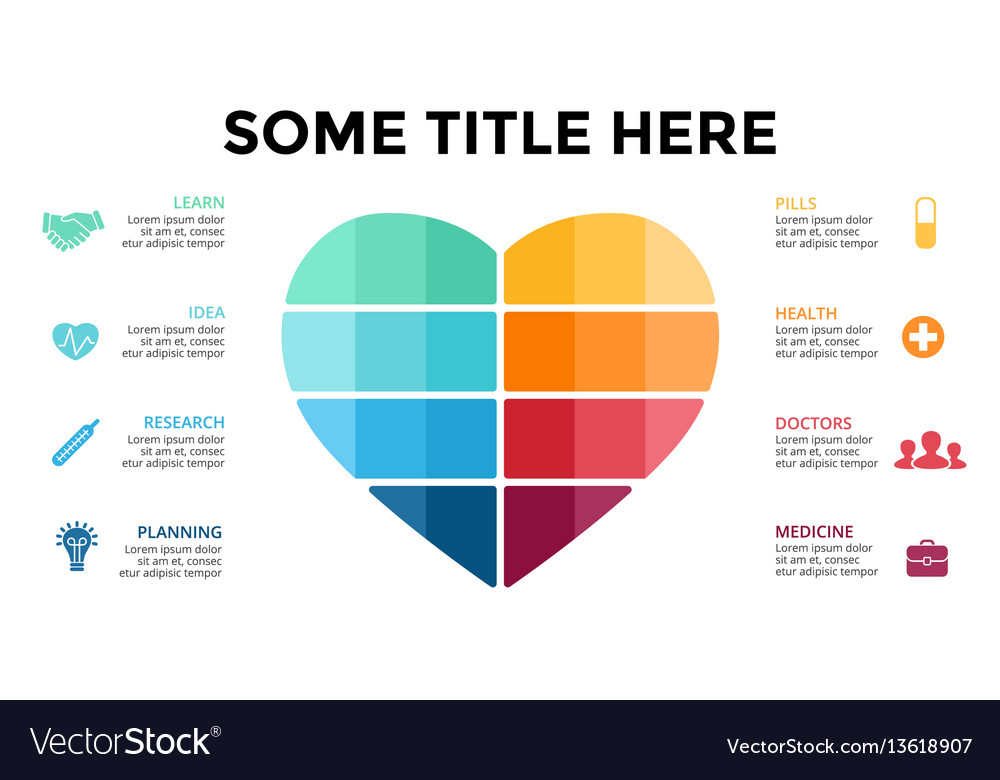 SOME TITLE HERE

LEARN
Lorem ipsum dolor sit am et, consec etur adipisic tempor

IDEA
Lorem ipsum dolor sit am et, consec etur adipisic tempor

RESEARCH
Lorem ipsum dolor sit am et, consec etur adipisic tempor

PLANNING
Lorem ipsum dolor sit am et, consec etur adipisic tempor

PILLS
Lorem ipsum dolor sit am et, consec etur adipisic tempor

HEALTH
Lorem ipsum dolor sit am et, consec etur adipisic tempor

DOCTORS
Lorem ipsum dolor sit am et, consec etur adipisic tempor

MEDICINE
Lorem ipsum dolor sit am et, consec etur adipisic tempor

VectorStock®

VectorStock.com/13618907