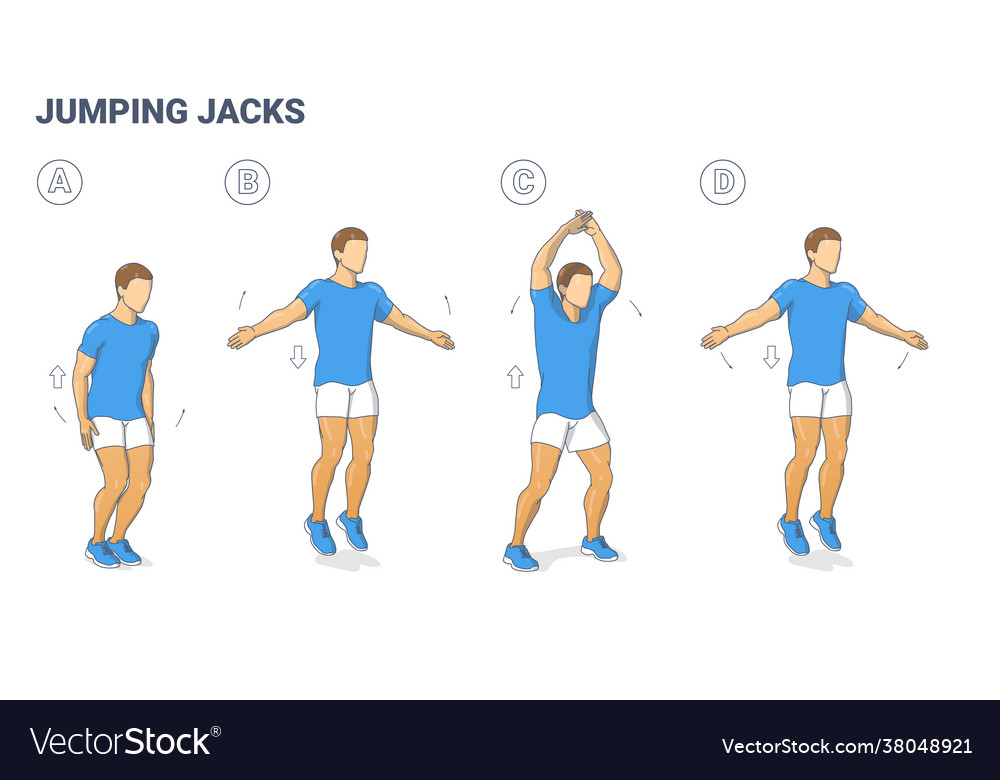 JUMPING JACKS

A

B

C

D

VectorStock®

VectorStock.com/38048921