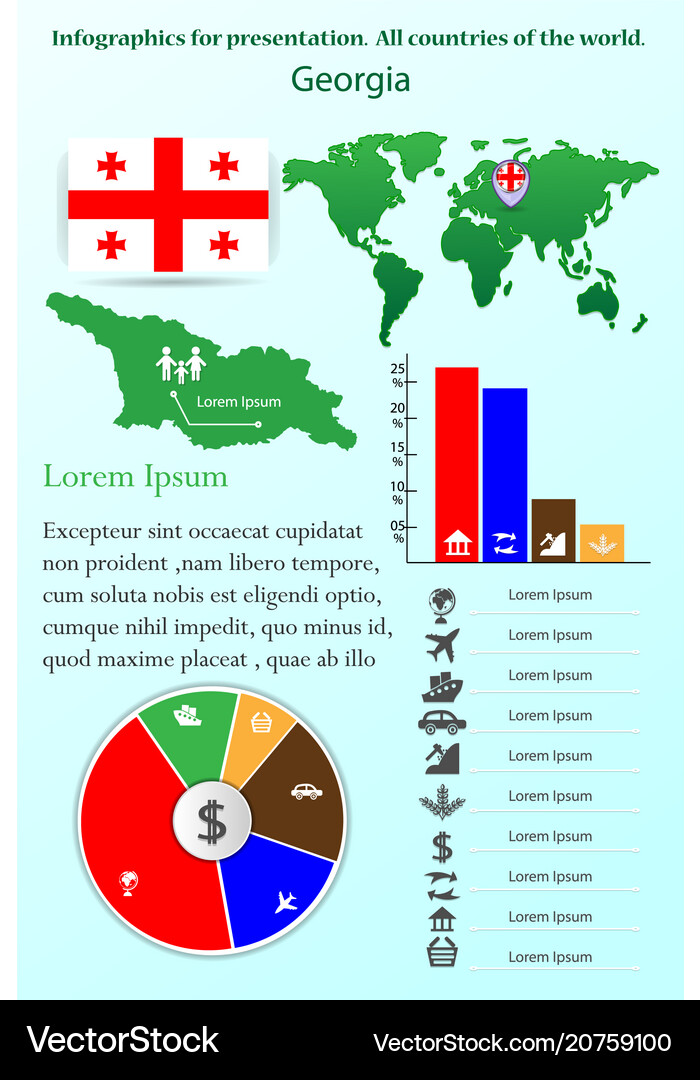 Infographics for presentation. All countries of the world.

Georgia

Lorem Ipsum

25 %
20 %
15 %
10 %
05 %

Lorem Ipsum

Excepteur sint occaecat cupidatat non proident ,nam libero tempore, cum soluta nobis est eligendi optio, cumque nihil impedit, quo minus id, quod maxime placeat , quae ab illo

Lorem Ipsum
Lorem Ipsum
Lorem Ipsum
Lorem Ipsum
Lorem Ipsum
Lorem Ipsum
Lorem Ipsum
Lorem Ipsum
Lorem Ipsum
Lorem Ipsum

$

VectorStock

VectorStock.com/20759100