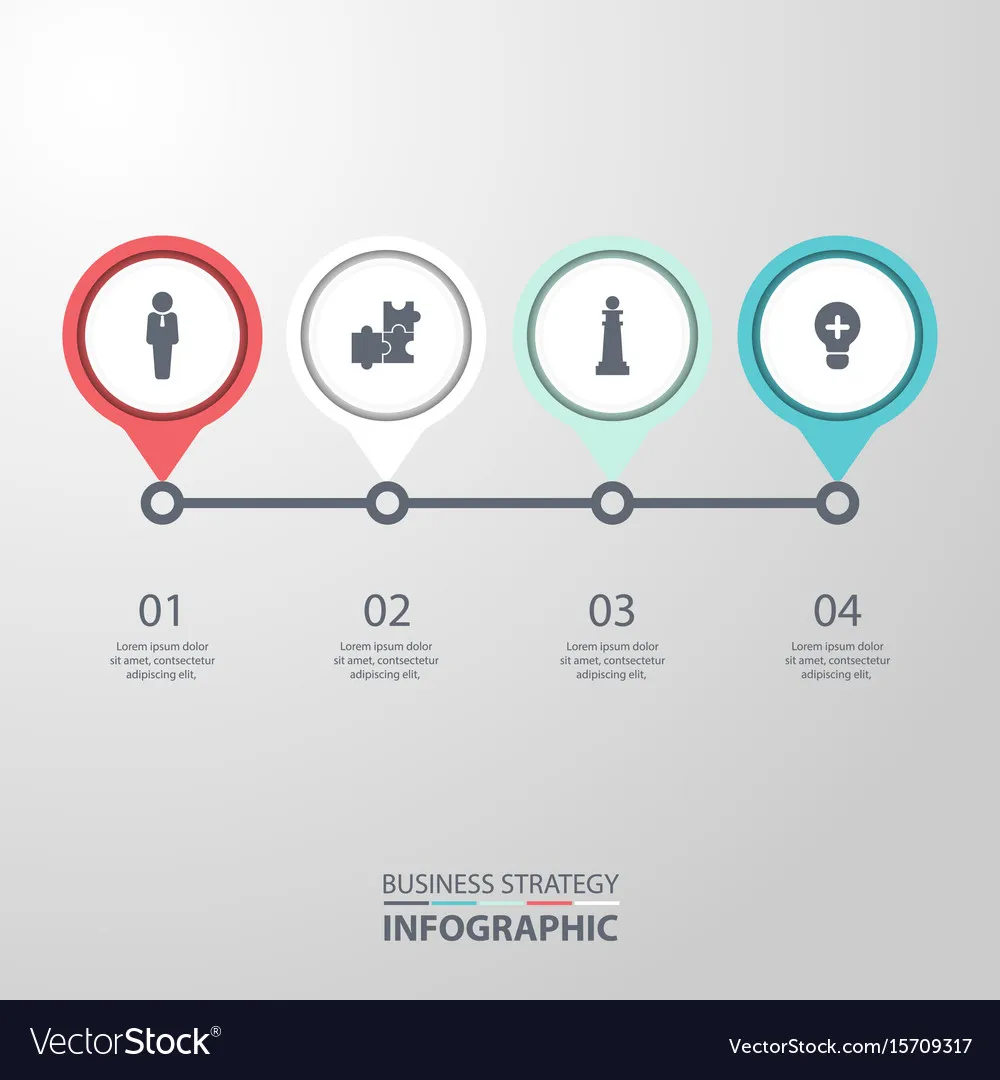 01

Lorem ipsum dolor sit amet, contsectetur adipiscing elit,

02

Lorem ipsum dolor sit amet, contsectetur adipiscing elit,

03

Lorem ipsum dolor sit amet, contsectetur adipiscing elit,

04

Lorem ipsum dolor sit amet, contsectetur adipiscing elit,

BUSINESS STRATEGY
INFOGRAPHIC

VectorStock®

VectorStock.com/15709317